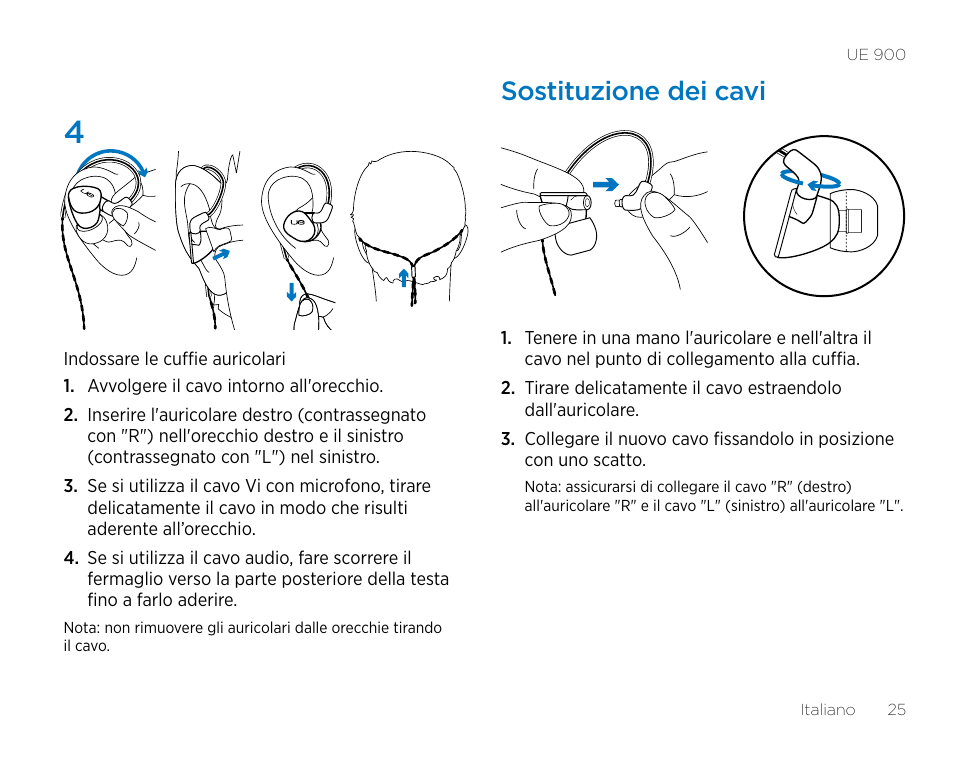 UE 900

4

Indossare le cuffie auricolari

1. Avvolgere il cavo intorno all'orecchio.

2. Inserire l'auricolare destro (contrassegnato con "R") nell'orecchio destro e il sinistro (contrassegnato con "L") nel sinistro.

3. Se si utilizza il cavo Vi con microfono, tirare delicatamente il cavo in modo che risulti aderente all'orecchio.

4. Se si utilizza il cavo audio, fare scorrere il fermaglio verso la parte posteriore della testa fino a farlo aderire.

Nota: non rimuovere gli auricolari dalle orecchie tirando il cavo.

Sostituzione dei cavi

1. Tenere in una mano l'auricolare e nell'altra il cavo nel punto di collegamento alla cuffia.

2. Tirare delicatamente il cavo estraendolo dall'auricolare.

3. Collegare il nuovo cavo fissandolo in posizione con uno scatto.

Nota: assicurarsi di collegare il cavo "R" (destro) all'auricolare "R" e il cavo "L" (sinistro) all'auricolare "L".

Italiano 25