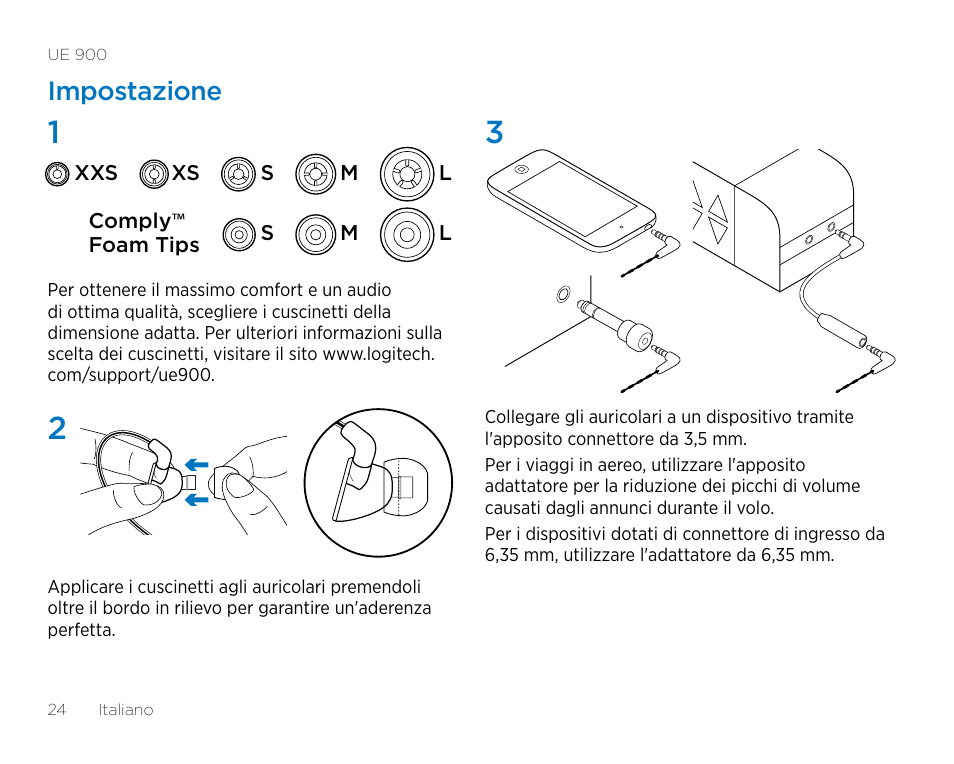 UE 900

Impostazione

1

XXS XS S M L

Comply™ Foam Tips S M L

Per ottenere il massimo comfort e un audio di ottima qualità, scegliere i cuscinetti della dimensione adatta. Per ulteriori informazioni sulla scelta dei cuscinetti, visitare il sito www.logitech.com/support/ue900.

2

Applicare i cuscinetti agli auricolari premendoli oltre il bordo in rilievo per garantire un'aderenza perfetta.

3

Collegare gli auricolari a un dispositivo tramite l'apposito connettore da 3,5 mm.

Per i viaggi in aereo, utilizzare l'apposito adattatore per la riduzione dei picchi di volume causati dagli annunci durante il volo.

Per i dispositivi dotati di connettore di ingresso da 6,35 mm, utilizzare l'adattatore da 6,35 mm.

24 Italiano