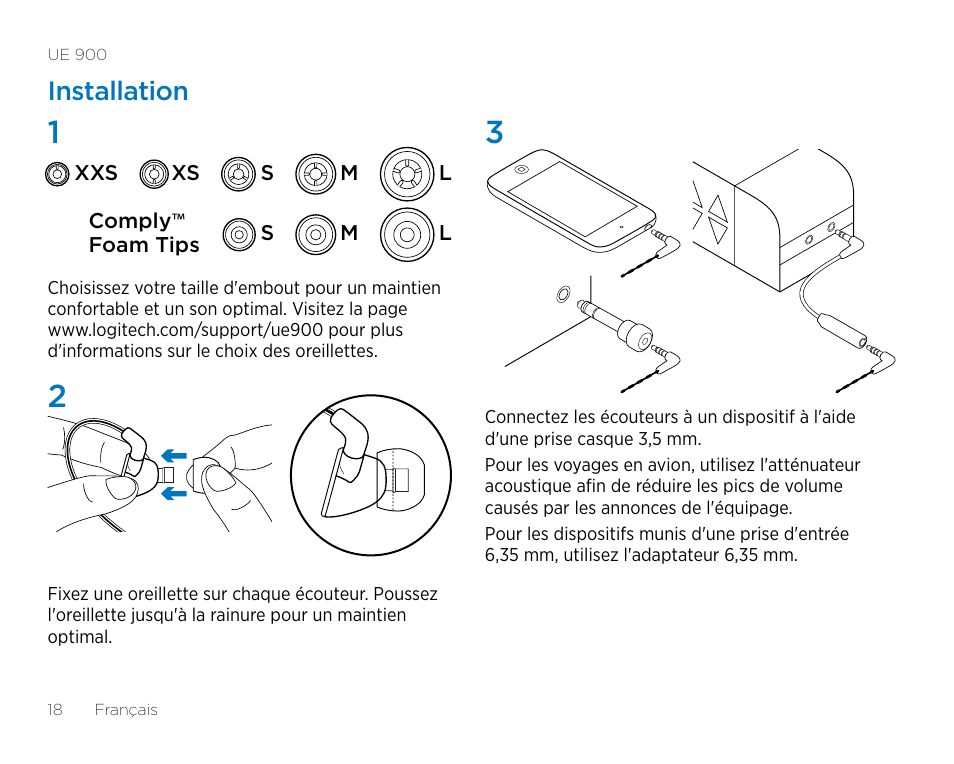 UE 900

Installation

1

XXS XS S M L

Comply™
Foam Tips S M L

Choisissez votre taille d'embout pour un maintien confortable et un son optimal. Visitez la page www.logitech.com/support/ue900 pour plus d'informations sur le choix des oreillettes.

2

Fixez une oreillette sur chaque écouteur. Poussez l'oreillette jusqu'à la rainure pour un maintien optimal.

3

Connectez les écouteurs à un dispositif à l'aide d'une prise casque 3,5 mm.

Pour les voyages en avion, utilisez l'atténuateur acoustique afin de réduire les pics de volume causés par les annonces de l'équipage.

Pour les dispositifs munis d'une prise d'entrée 6,35 mm, utilisez l'adaptateur 6,35 mm.

18 Français