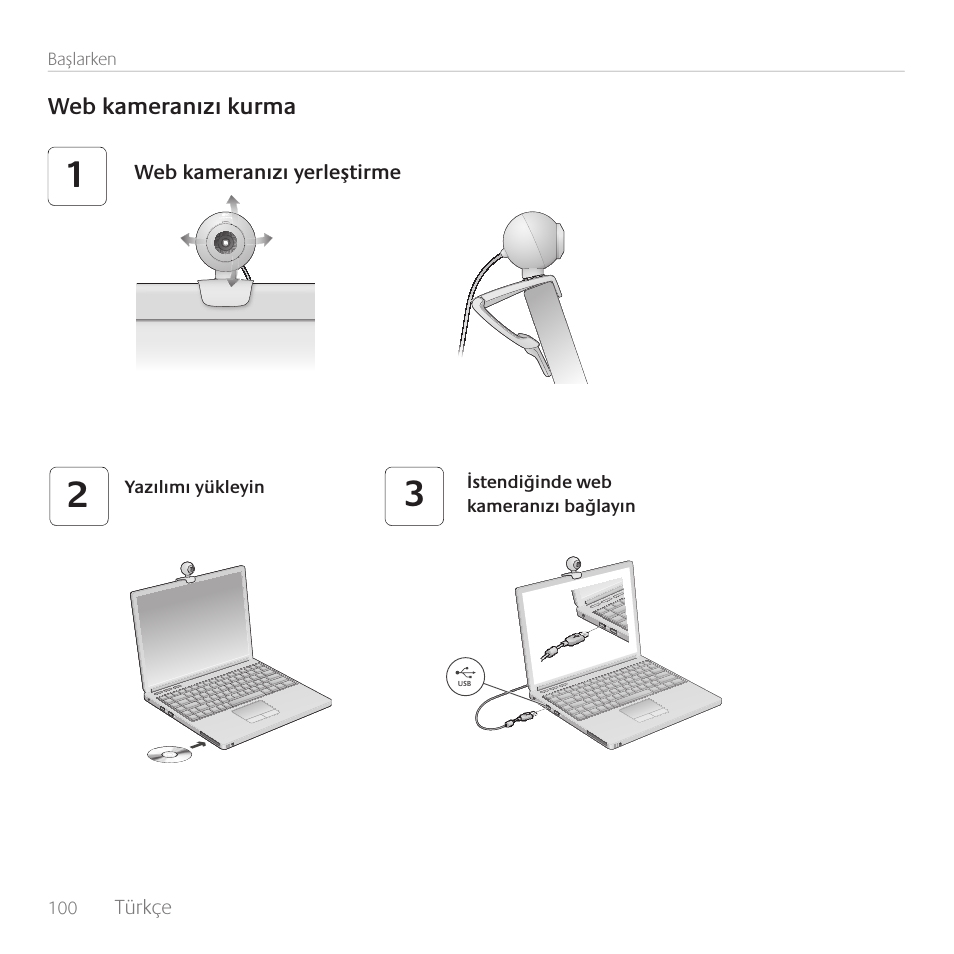 Başlarken

Web kameranızı kurma

1 Web kameranızı yerleştirme

2 Yazılımı yükleyin

3 İstendiğinde web kameranızı bağlayın

USB

100 Türkçe