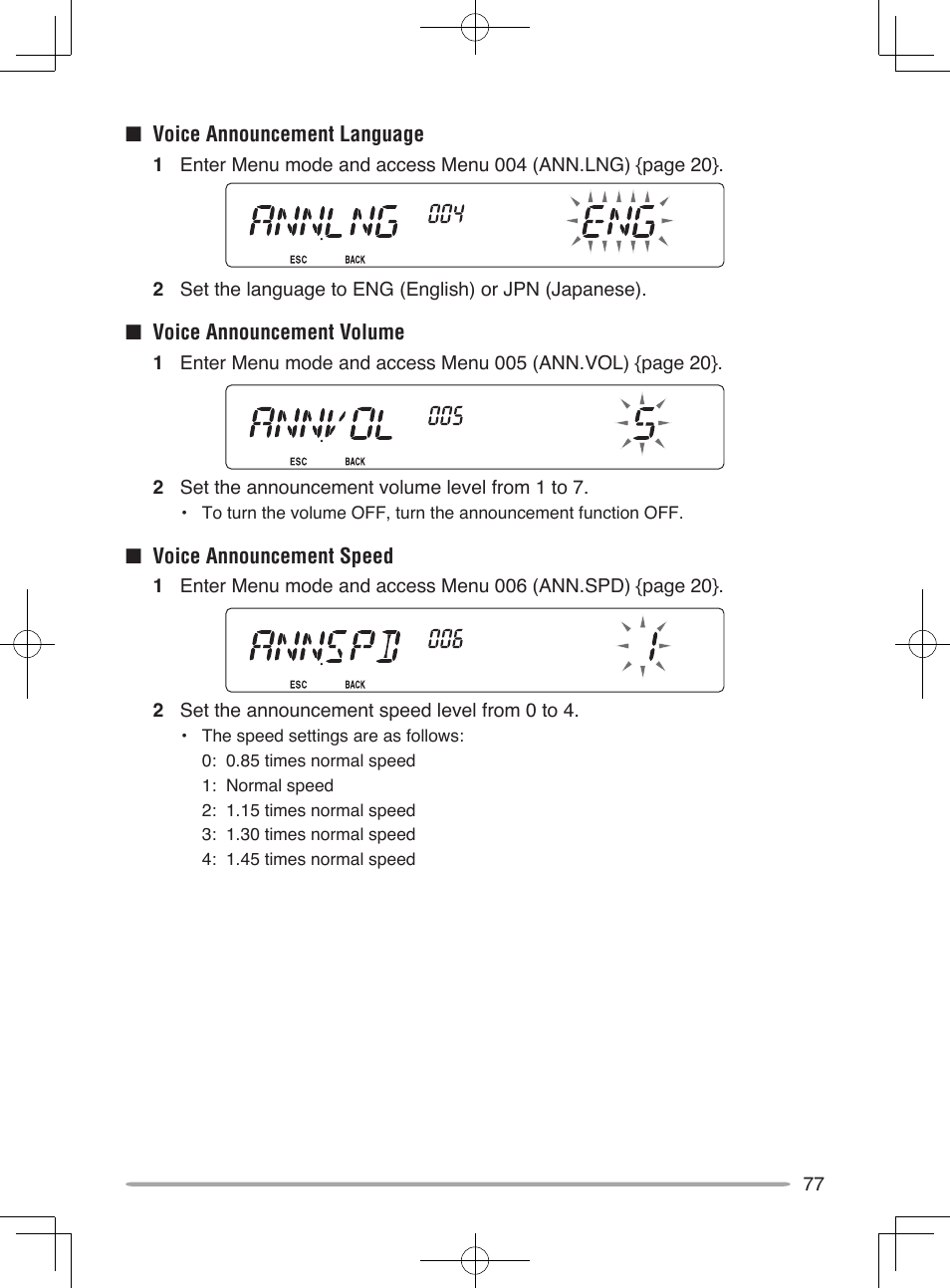 ■ Voice Announcement Language

1 Enter Menu mode and access Menu 004 (ANN.LNG) {page 20}.

ANN.LNG 004 ENG
ESC BACK

2 Set the language to ENG (English) or JPN (Japanese).

■ Voice Announcement Volume

1 Enter Menu mode and access Menu 005 (ANN.VOL) {page 20}.

ANN.VOL 005 5
ESC BACK

2 Set the announcement volume level from 1 to 7.

• To turn the volume OFF, turn the announcement function OFF.

■ Voice Announcement Speed

1 Enter Menu mode and access Menu 006 (ANN.SPD) {page 20}.

ANN.SPD 006 1
ESC BACK

2 Set the announcement speed level from 0 to 4.

• The speed settings are as follows:

0: 0.85 times normal speed
1: Normal speed
2: 1.15 times normal speed
3: 1.30 times normal speed
4: 1.45 times normal speed

77