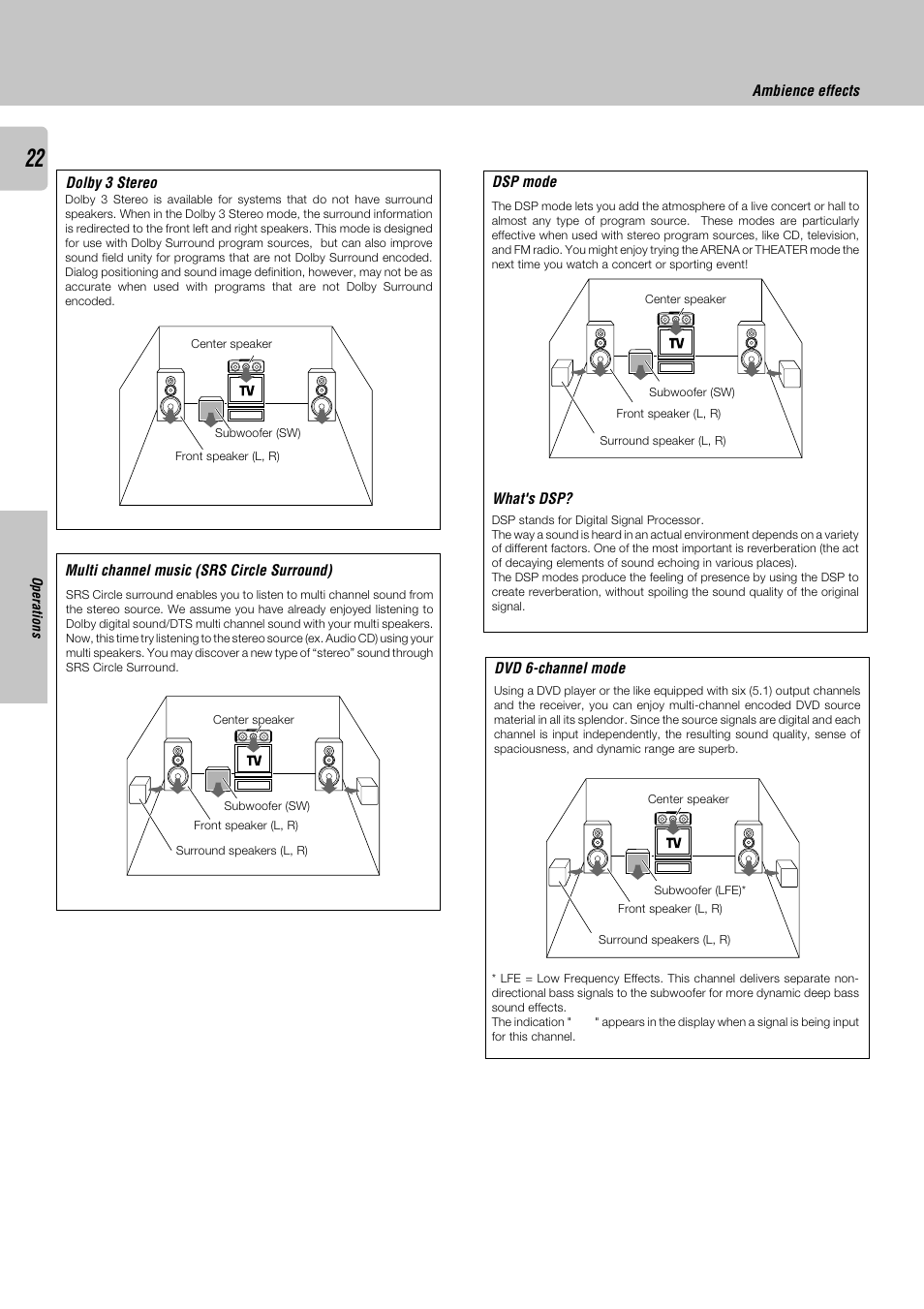 Ambience effects

22

Operations

Dolby 3 Stereo

Dolby 3 Stereo is available for systems that do not have surround speakers. When in the Dolby 3 Stereo mode, the surround information is redirected to the front left and right speakers. This mode is designed for use with Dolby Surround program sources, but can also improve sound field unity for programs that are not Dolby Surround encoded. Dialog positioning and sound image definition, however, may not be as accurate when used with programs that are not Dolby Surround encoded.

Center speaker
TV
Subwoofer (SW)
Front speaker (L, R)

Multi channel music (SRS Circle Surround)

SRS Circle surround enables you to listen to multi channel sound from the stereo source. We assume you have already enjoyed listening to Dolby digital sound/DTS multi channel sound with your multi speakers. Now, this time try listening to the stereo source (ex. Audio CD) using your multi speakers. You may discover a new type of “stereo” sound through SRS Circle Surround.

Center speaker
TV
Subwoofer (SW)
Front speaker (L, R)
Surround speakers (L, R)

DSP mode

The DSP mode lets you add the atmosphere of a live concert or hall to almost any type of program source. These modes are particularly effective when used with stereo program sources, like CD, television, and FM radio. You might enjoy trying the ARENA or THEATER mode the next time you watch a concert or sporting event!

Center speaker
TV
Subwoofer (SW)
Front speaker (L, R)
Surround speaker (L, R)

What's DSP?

DSP stands for Digital Signal Processor.
The way a sound is heard in an actual environment depends on a variety of different factors. One of the most important is reverberation (the act of decaying elements of sound echoing in various places).
The DSP modes produce the feeling of presence by using the DSP to create reverberation, without spoiling the sound quality of the original signal.

DVD 6-channel mode

Using a DVD player or the like equipped with six (5.1) output channels and the receiver, you can enjoy multi-channel encoded DVD source material in all its splendor. Since the source signals are digital and each channel is input independently, the resulting sound quality, sense of spaciousness, and dynamic range are superb.

Center speaker
TV
Subwoofer (LFE)*
Front speaker (L, R)
Surround speakers (L, R)

* LFE = Low Frequency Effects. This channel delivers separate non-directional bass signals to the subwoofer for more dynamic deep bass sound effects.
The indication " " appears in the display when a signal is being input for this channel.