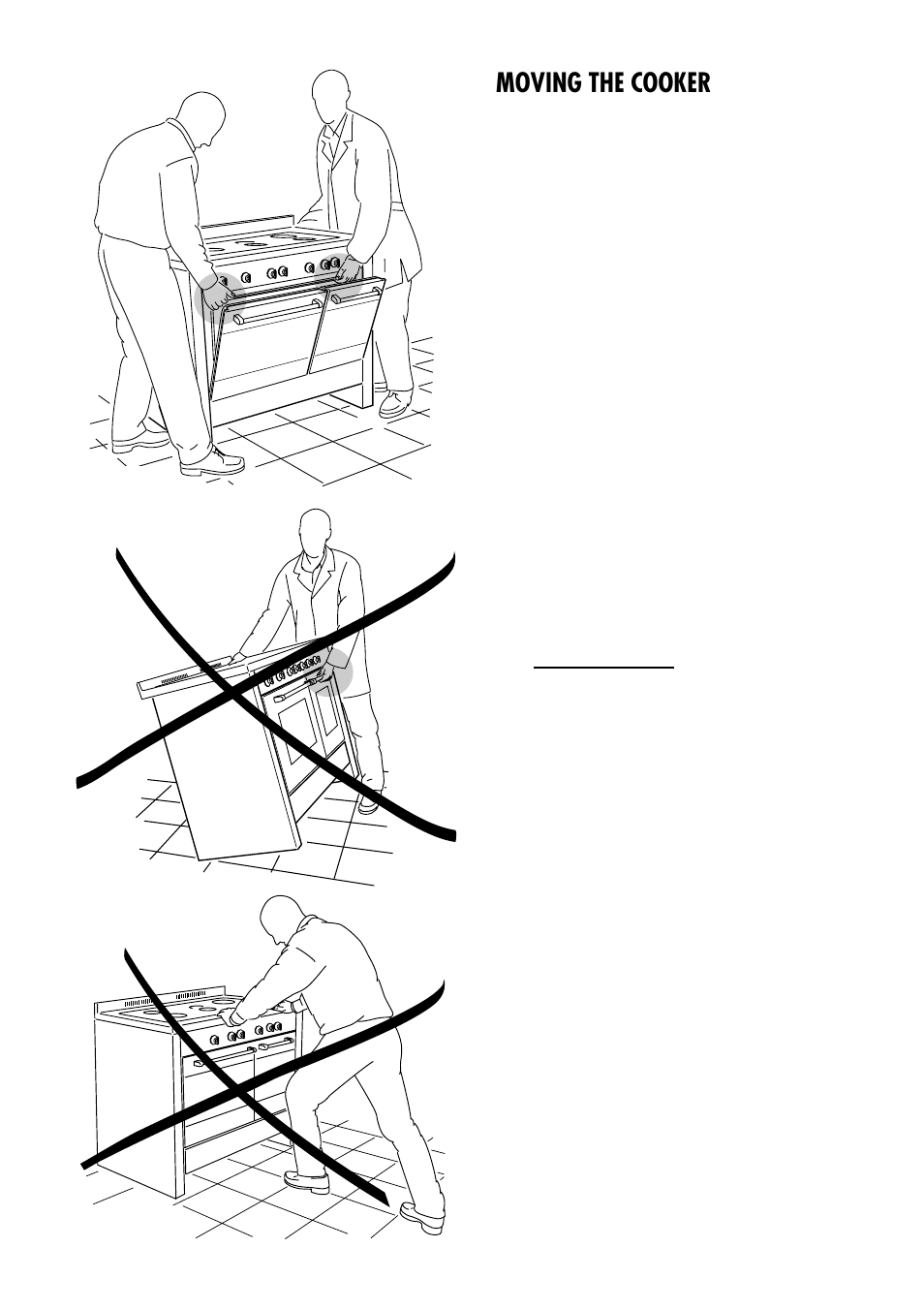 MOVING THE COOKER