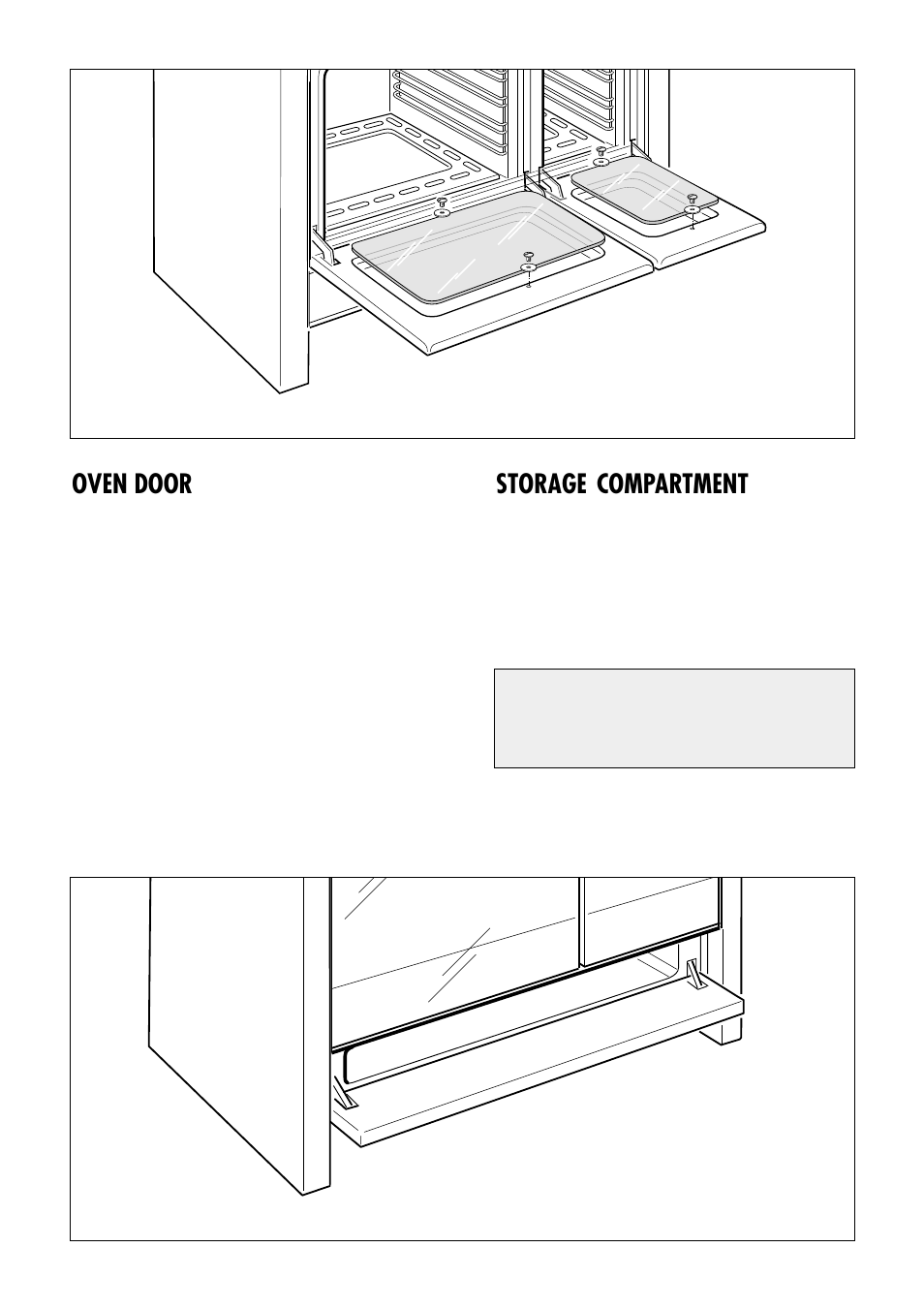 OVEN DOOR

STORAGE COMPARTMENT