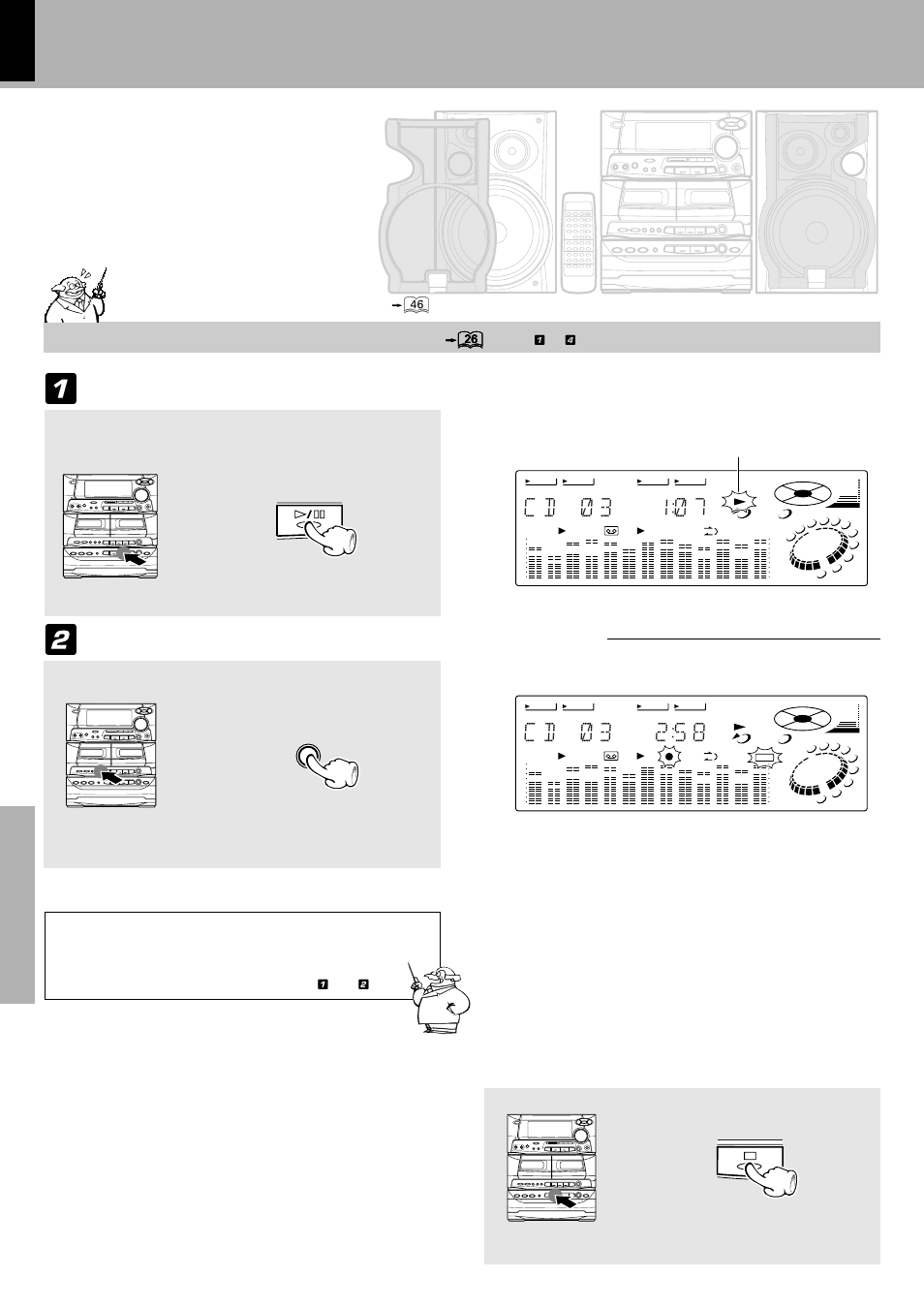 46

26 1 4

1

CD 03 1:07

2

CD 03 2:58

1 2