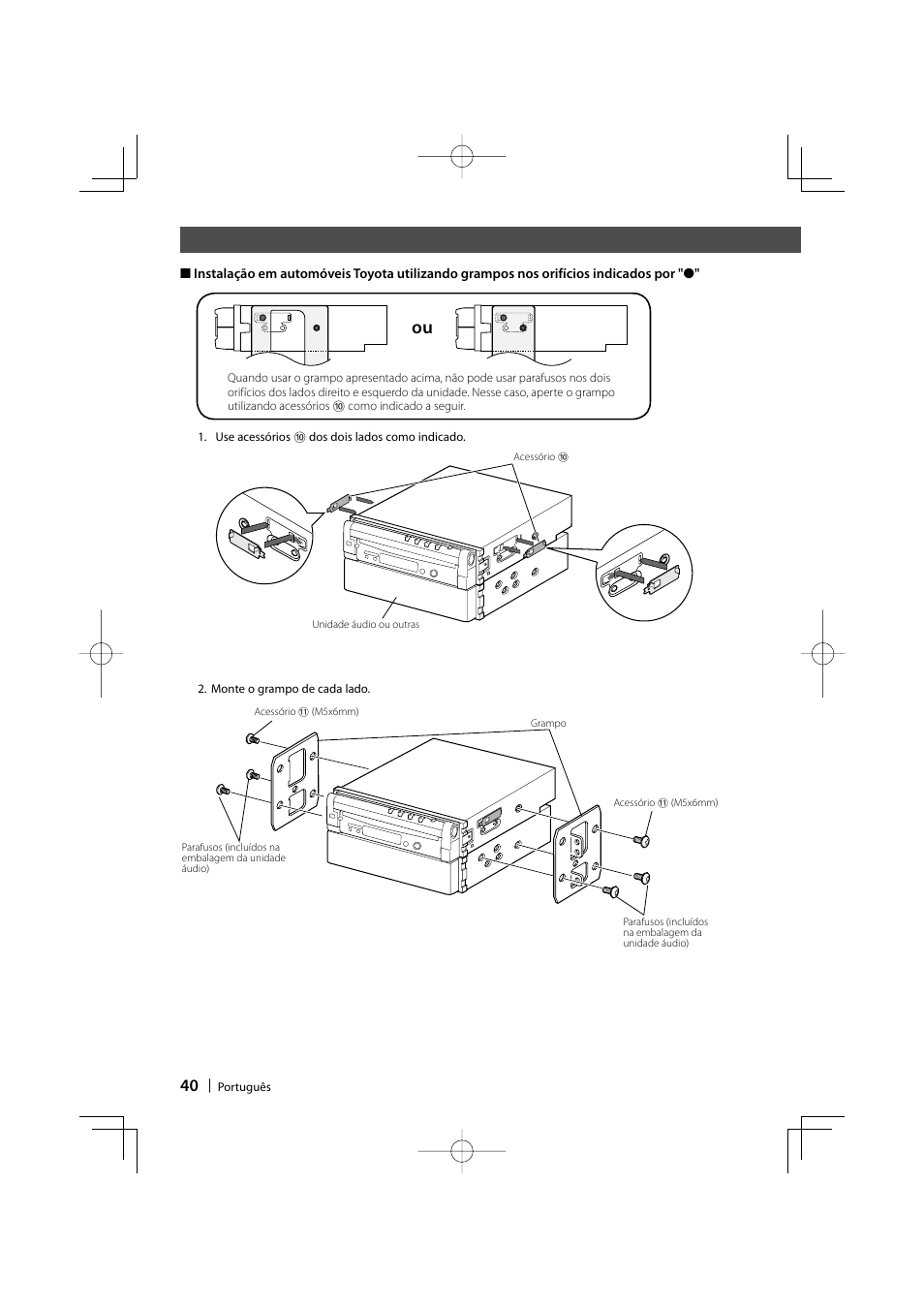 ■ Instalação em automóveis Toyota utilizando grampos nos orifícios indicados por "●"

ou

Quando usar o grampo apresentado acima, não pode usar parafusos nos dois orifícios dos lados direito e esquerdo da unidade. Nesse caso, aperte o grampo utilizando acessórios ⑩ como indicado a seguir.

1. Use acessórios ⑩ dos dois lados como indicado.

Acessório ⑩

Unidade áudio ou outras

2. Monte o grampo de cada lado.

Acessório ⑪ (M5x6mm)

Grampo

Acessório ⑪ (M5x6mm)

Parafusos (incluídos na embalagem da unidade áudio)

Parafusos (incluídos na embalagem da unidade áudio)

40 | Português