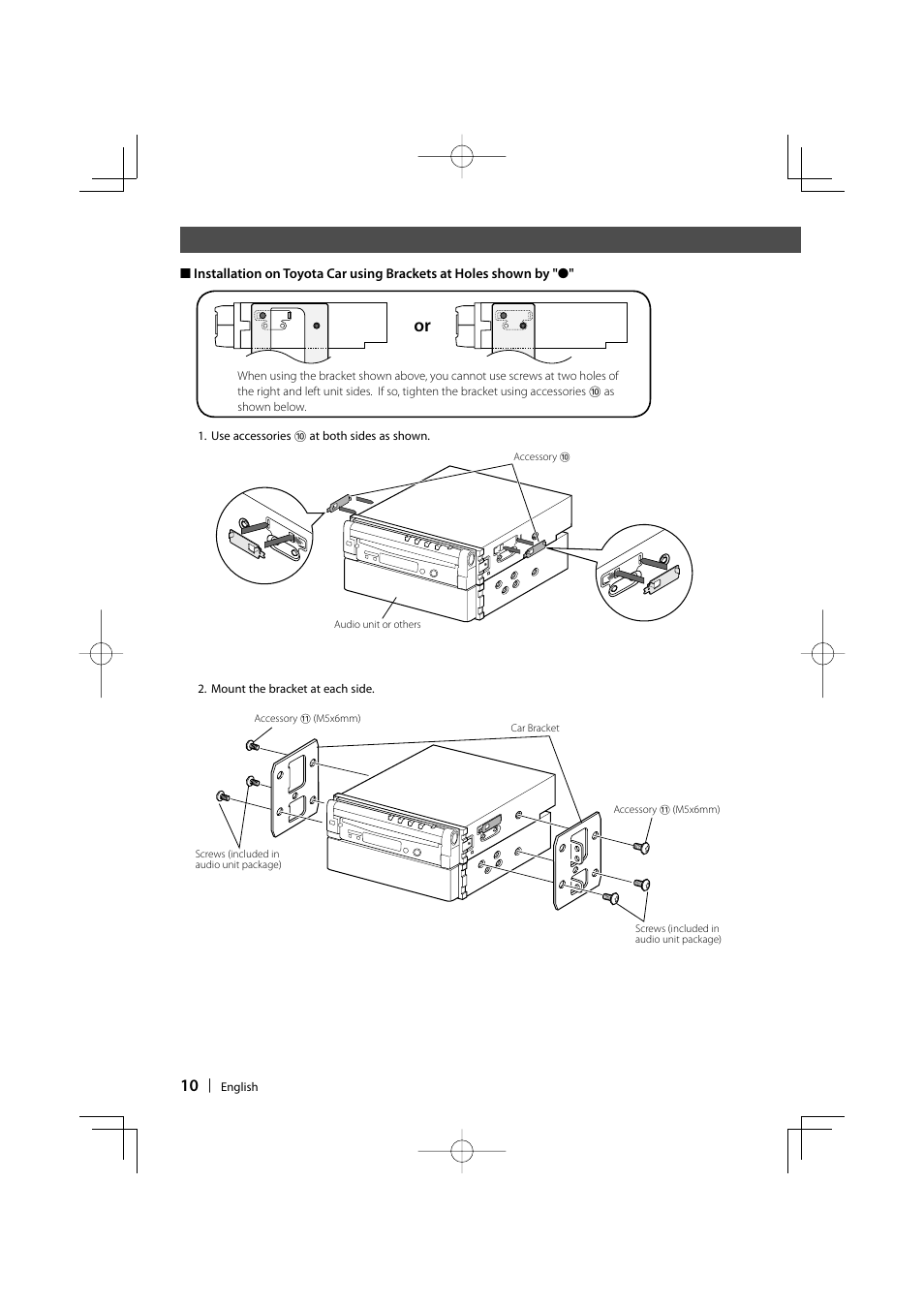 ■ Installation on Toyota Car using Brackets at Holes shown by "●"

or

When using the bracket shown above, you cannot use screws at two holes of the right and left unit sides. If so, tighten the bracket using accessories ⑩ as shown below.

1. Use accessories ⑩ at both sides as shown.

Accessory ⑩

Audio unit or others

2. Mount the bracket at each side.

Accessory ⑪ (M5x6mm)

Car Bracket

Accessory ⑪ (M5x6mm)

Screws (included in audio unit package)

Screws (included in audio unit package)

10 | English