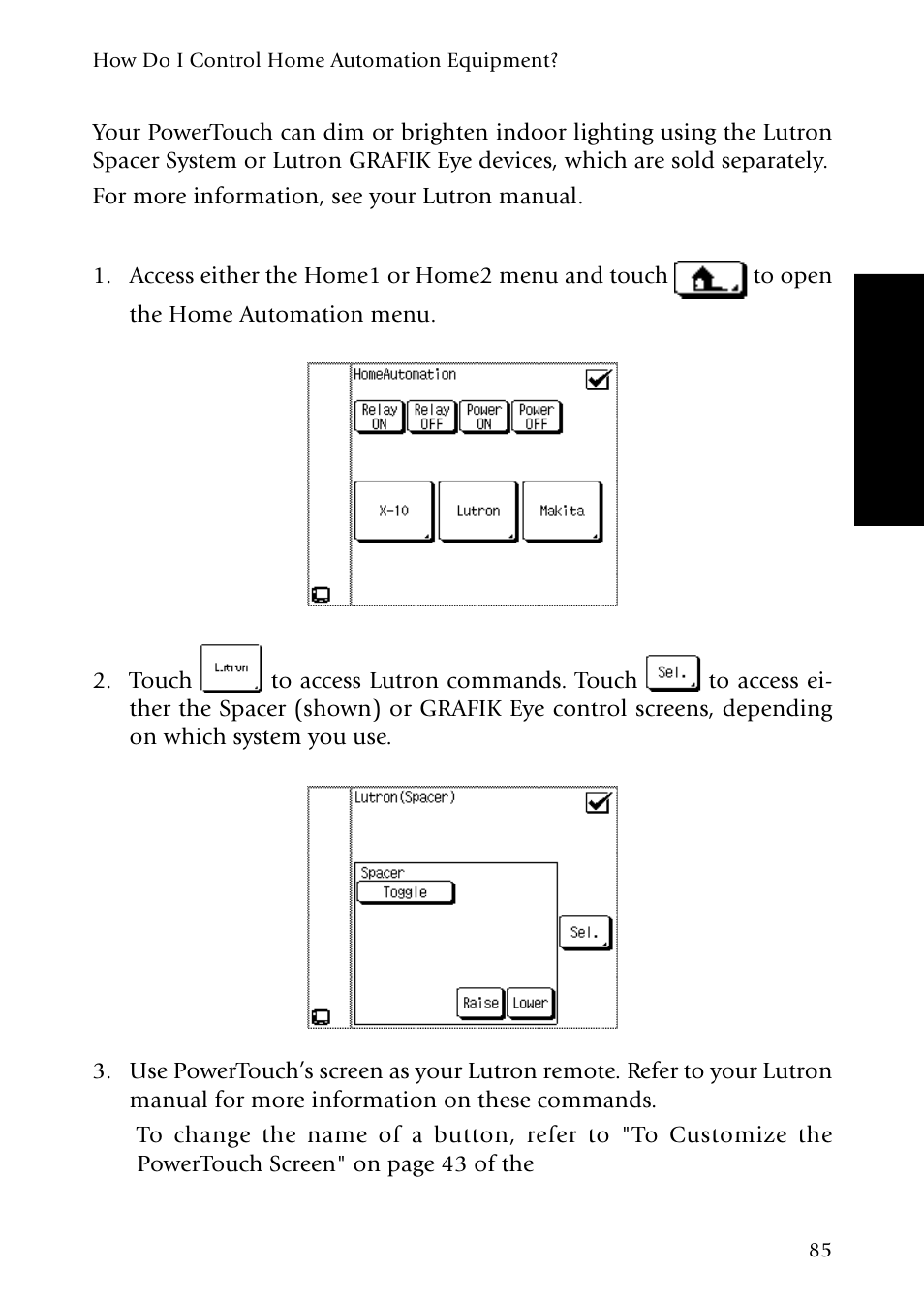 How Do I Control Home Automation Equipment?

Your PowerTouch can dim or brighten indoor lighting using the Lutron Spacer System or Lutron GRAFIK Eye devices, which are sold separately. For more information, see your Lutron manual.

1. Access either the Home1 or Home2 menu and touch to open the Home Automation menu.

HomeAutomation
Relay ON
Relay OFF
Power ON
Power OFF
X-10
Lutron
Makita

2. Touch Lutron to access Lutron commands. Touch Sel. to access either the Spacer (shown) or GRAFIK Eye control screens, depending on which system you use.

Lutron(Spacer)
Spacer
Toggle
Sel.
Raise
Lower

3. Use PowerTouch's screen as your Lutron remote. Refer to your Lutron manual for more information on these commands.

To change the name of a button, refer to "To Customize the PowerTouch Screen" on page 43 of the

85