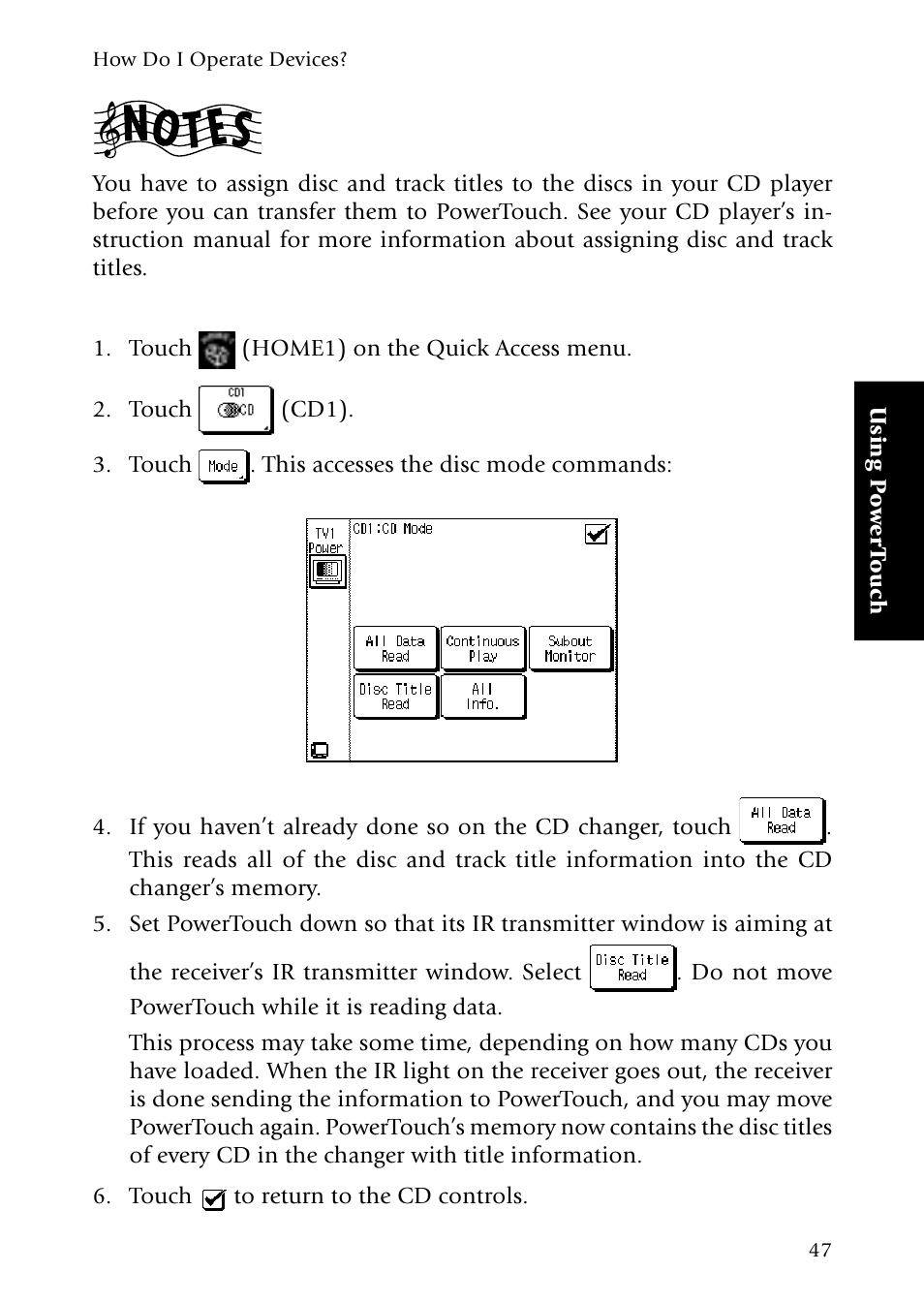 How Do I Operate Devices?

NOTES

You have to assign disc and track titles to the discs in your CD player before you can transfer them to PowerTouch. See your CD player's instruction manual for more information about assigning disc and track titles.

1. Touch (HOME1) on the Quick Access menu.

2. Touch CD1 CD (CD1).

3. Touch Mode. This accesses the disc mode commands:

TV1 Power

CD1:CD Mode

All Data Read

Continuous Play

Subout Monitor

Disc Title Read

All Info.

4. If you haven't already done so on the CD changer, touch All Data Read. This reads all of the disc and track title information into the CD changer's memory.

5. Set PowerTouch down so that its IR transmitter window is aiming at the receiver's IR transmitter window. Select Disc Title Read. Do not move PowerTouch while it is reading data.

This process may take some time, depending on how many CDs you have loaded. When the IR light on the receiver goes out, the receiver is done sending the information to PowerTouch, and you may move PowerTouch again. PowerTouch's memory now contains the disc titles of every CD in the changer with title information.

6. Touch to return to the CD controls.

Using PowerTouch

47