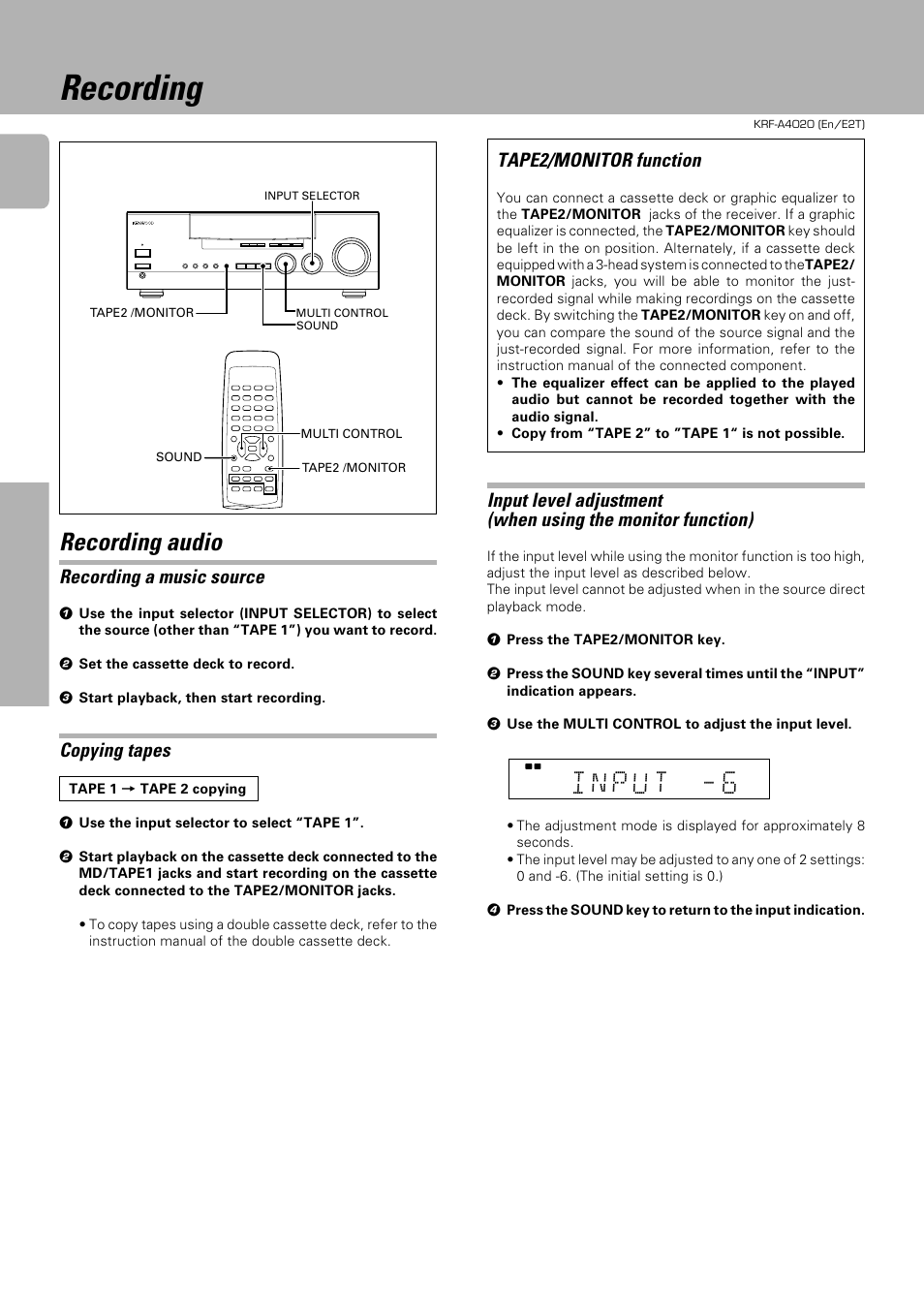 Recording

KRF-A4020 (En/E2T)

INPUT SELECTOR

TAPE2 /MONITOR

MULTI CONTROL
SOUND

MULTI CONTROL

SOUND

TAPE2 /MONITOR

Recording audio

Recording a music source

❶ Use the input selector (INPUT SELECTOR) to select the source (other than "TAPE 1") you want to record.

❷ Set the cassette deck to record.

❸ Start playback, then start recording.

Copying tapes

TAPE 1 → TAPE 2 copying

❶ Use the input selector to select "TAPE 1".

❷ Start playback on the cassette deck connected to the MD/TAPE1 jacks and start recording on the cassette deck connected to the TAPE2/MONITOR jacks.

• To copy tapes using a double cassette deck, refer to the instruction manual of the double cassette deck.

TAPE2/MONITOR function

You can connect a cassette deck or graphic equalizer to the TAPE2/MONITOR jacks of the receiver. If a graphic equalizer is connected, the TAPE2/MONITOR key should be left in the on position. Alternately, if a cassette deck equipped with a 3-head system is connected to the TAPE2/MONITOR jacks, you will be able to monitor the just-recorded signal while making recordings on the cassette deck. By switching the TAPE2/MONITOR key on and off, you can compare the sound of the source signal and the just-recorded signal. For more information, refer to the instruction manual of the connected component.
• The equalizer effect can be applied to the played audio but cannot be recorded together with the audio signal.
• Copy from "TAPE 2" to "TAPE 1" is not possible.

Input level adjustment
(when using the monitor function)

If the input level while using the monitor function is too high, adjust the input level as described below.
The input level cannot be adjusted when in the source direct playback mode.

❶ Press the TAPE2/MONITOR key.

❷ Press the SOUND key several times until the "INPUT" indication appears.

❸ Use the MULTI CONTROL to adjust the input level.

INPUT -6

• The adjustment mode is displayed for approximately 8 seconds.
• The input level may be adjusted to any one of 2 settings: 0 and -6. (The initial setting is 0.)

❹ Press the SOUND key to return to the input indication.