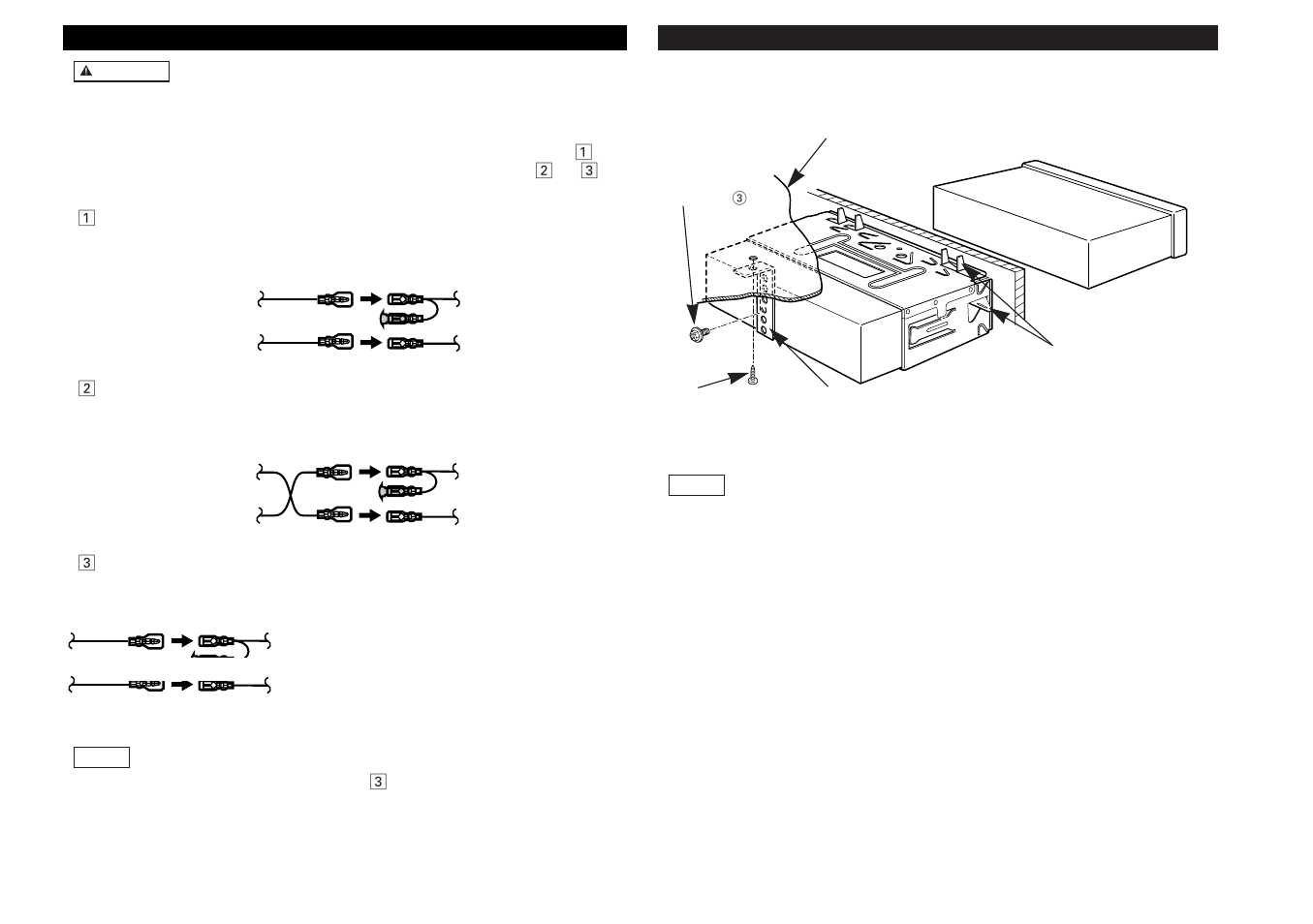 1

2

3

1

2

3

3

③