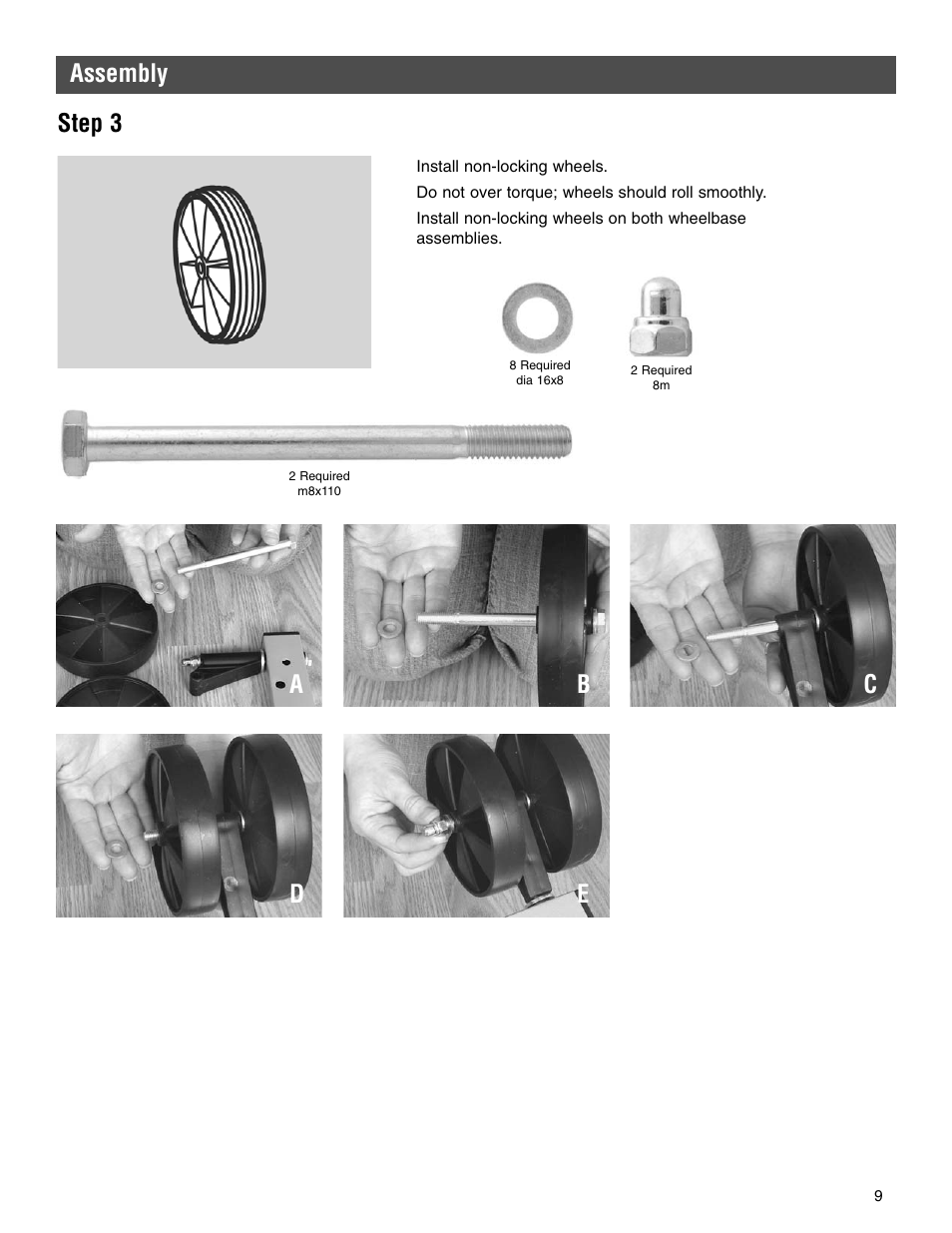 Assembly

Step 3

Install non-locking wheels.

Do not over torque; wheels should roll smoothly.

Install non-locking wheels on both wheelbase assemblies.

8 Required
dia 16x8

2 Required
8m

2 Required
m8x110

A

B

C

D

E

9