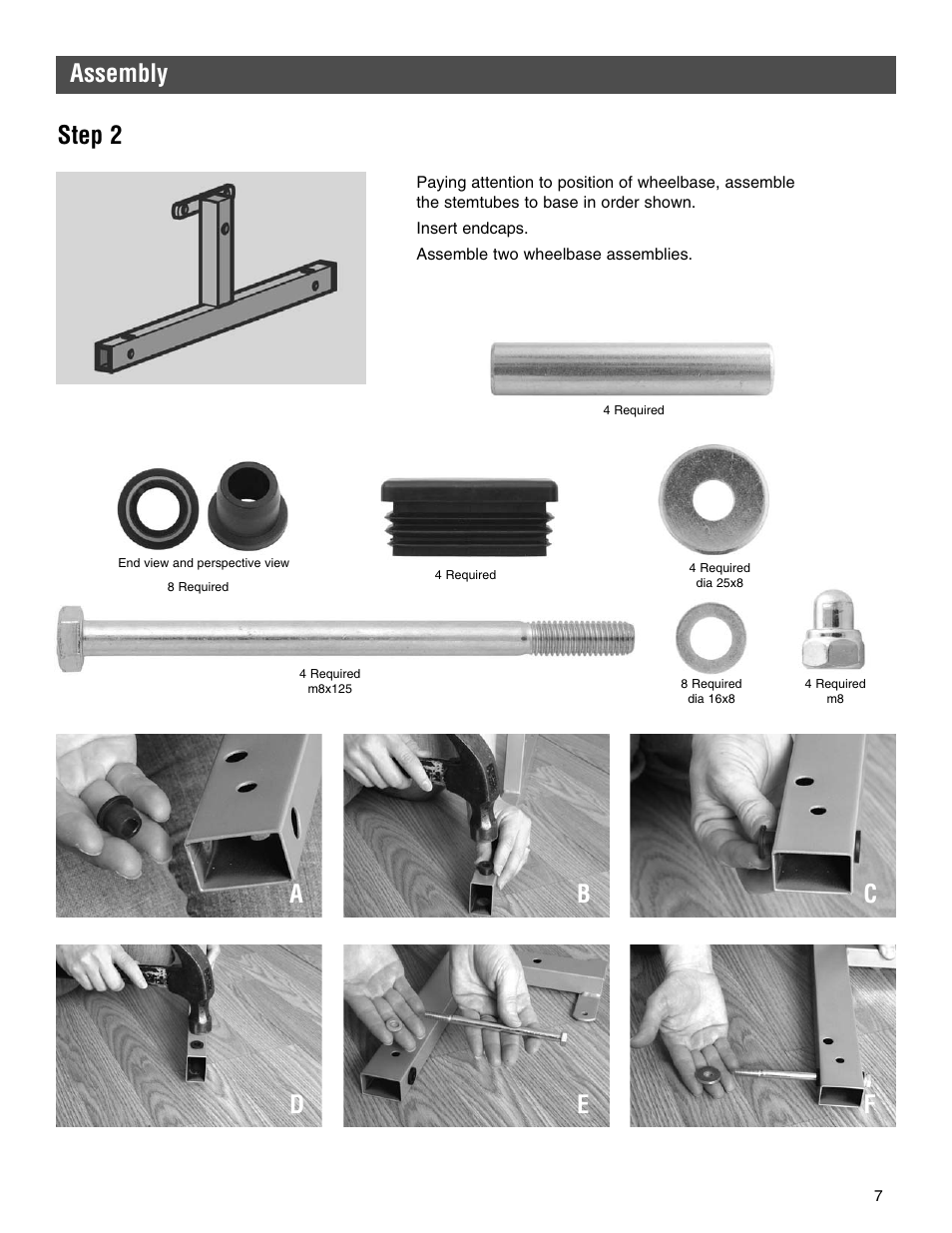 Assembly

Step 2

Paying attention to position of wheelbase, assemble the stemtubes to base in order shown.

Insert endcaps.

Assemble two wheelbase assemblies.

4 Required

End view and perspective view

8 Required

4 Required

4 Required
dia 25x8

4 Required
m8x125

8 Required
dia 16x8

4 Required
m8

A

B

C

D

E

F

7