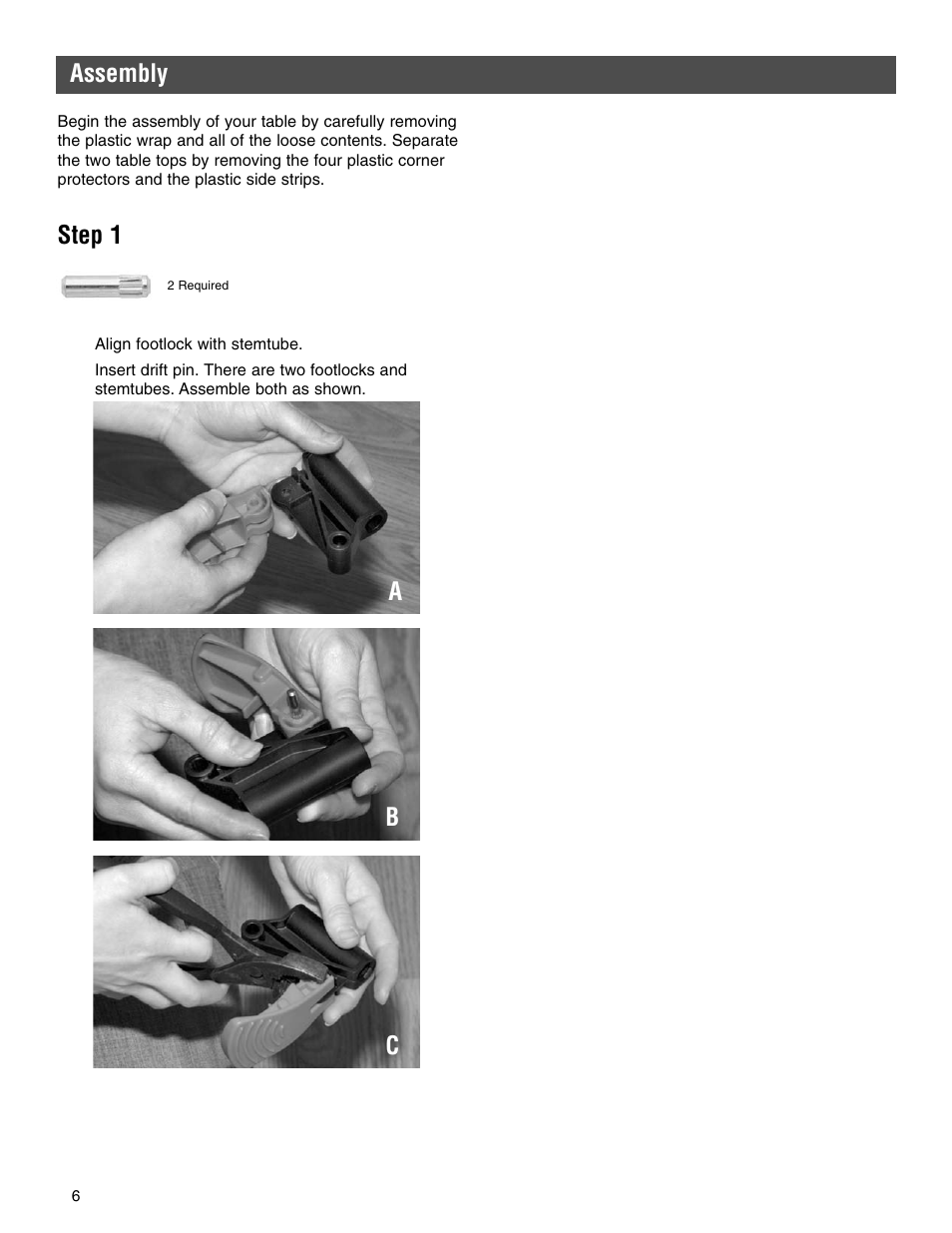 Assembly

Begin the assembly of your table by carefully removing the plastic wrap and all of the loose contents. Separate the two table tops by removing the four plastic corner protectors and the plastic side strips.

Step 1

2 Required

Align footlock with stemtube.

Insert drift pin. There are two footlocks and stemtubes. Assemble both as shown.

A

B

C

6