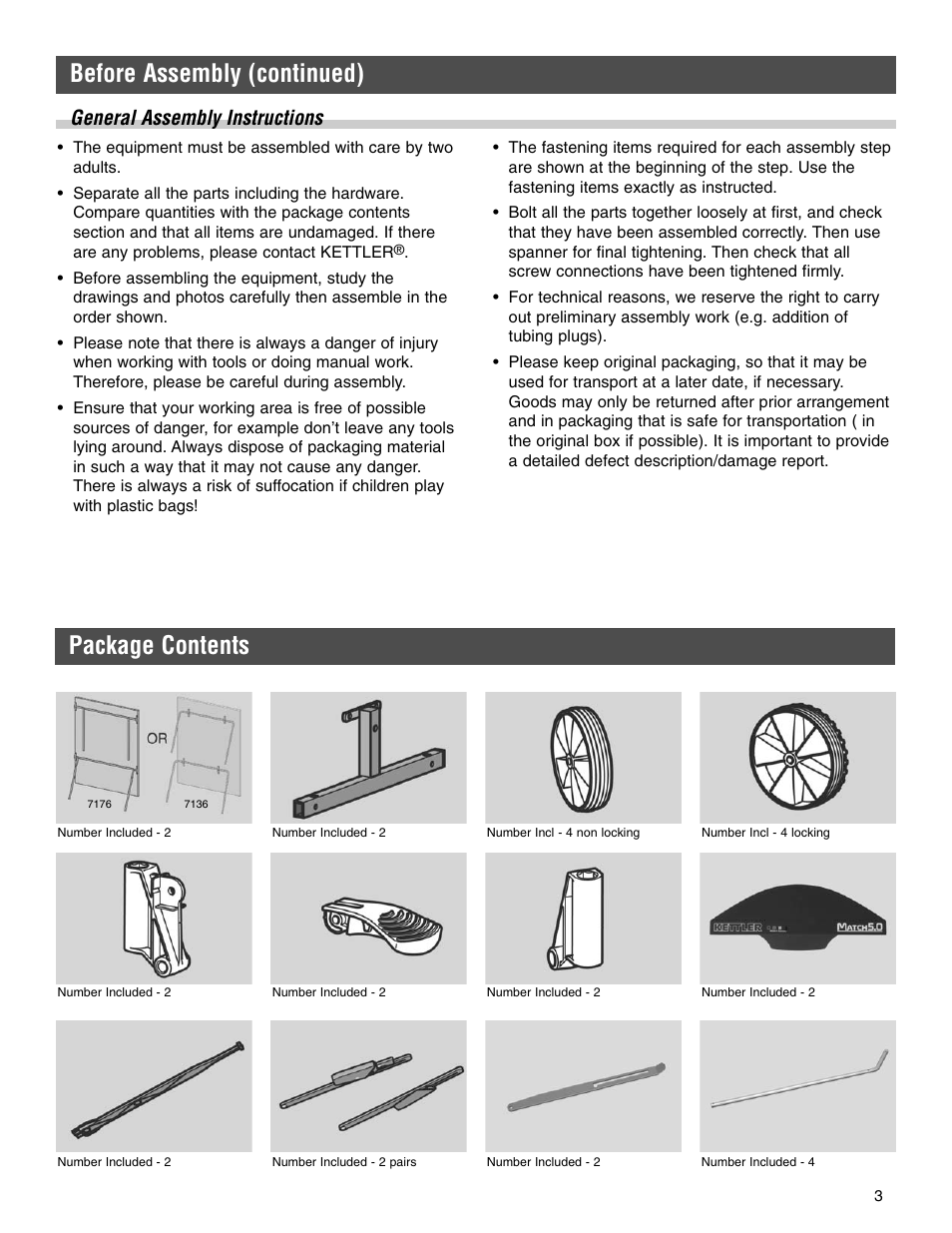 Before Assembly (continued)

General Assembly Instructions

• The equipment must be assembled with care by two adults.

• Separate all the parts including the hardware. Compare quantities with the package contents section and that all items are undamaged. If there are any problems, please contact KETTLER®.

• Before assembling the equipment, study the drawings and photos carefully then assemble in the order shown.

• Please note that there is always a danger of injury when working with tools or doing manual work. Therefore, please be careful during assembly.

• Ensure that your working area is free of possible sources of danger, for example don't leave any tools lying around. Always dispose of packaging material in such a way that it may not cause any danger. There is always a risk of suffocation if children play with plastic bags!

• The fastening items required for each assembly step are shown at the beginning of the step. Use the fastening items exactly as instructed.

• Bolt all the parts together loosely at first, and check that they have been assembled correctly. Then use spanner for final tightening. Then check that all screw connections have been tightened firmly.

• For technical reasons, we reserve the right to carry out preliminary assembly work (e.g. addition of tubing plugs).

• Please keep original packaging, so that it may be used for transport at a later date, if necessary. Goods may only be returned after prior arrangement and in packaging that is safe for transportation ( in the original box if possible). It is important to provide a detailed defect description/damage report.

Package Contents

OR
7176
7136
Number Included - 2

Number Included - 2

Number Incl - 4 non locking

Number Incl - 4 locking

Number Included - 2

Number Included - 2

Number Included - 2

KETTLER
MATCH5.0
Number Included - 2

Number Included - 2

Number Included - 2 pairs

Number Included - 2

Number Included - 4

3