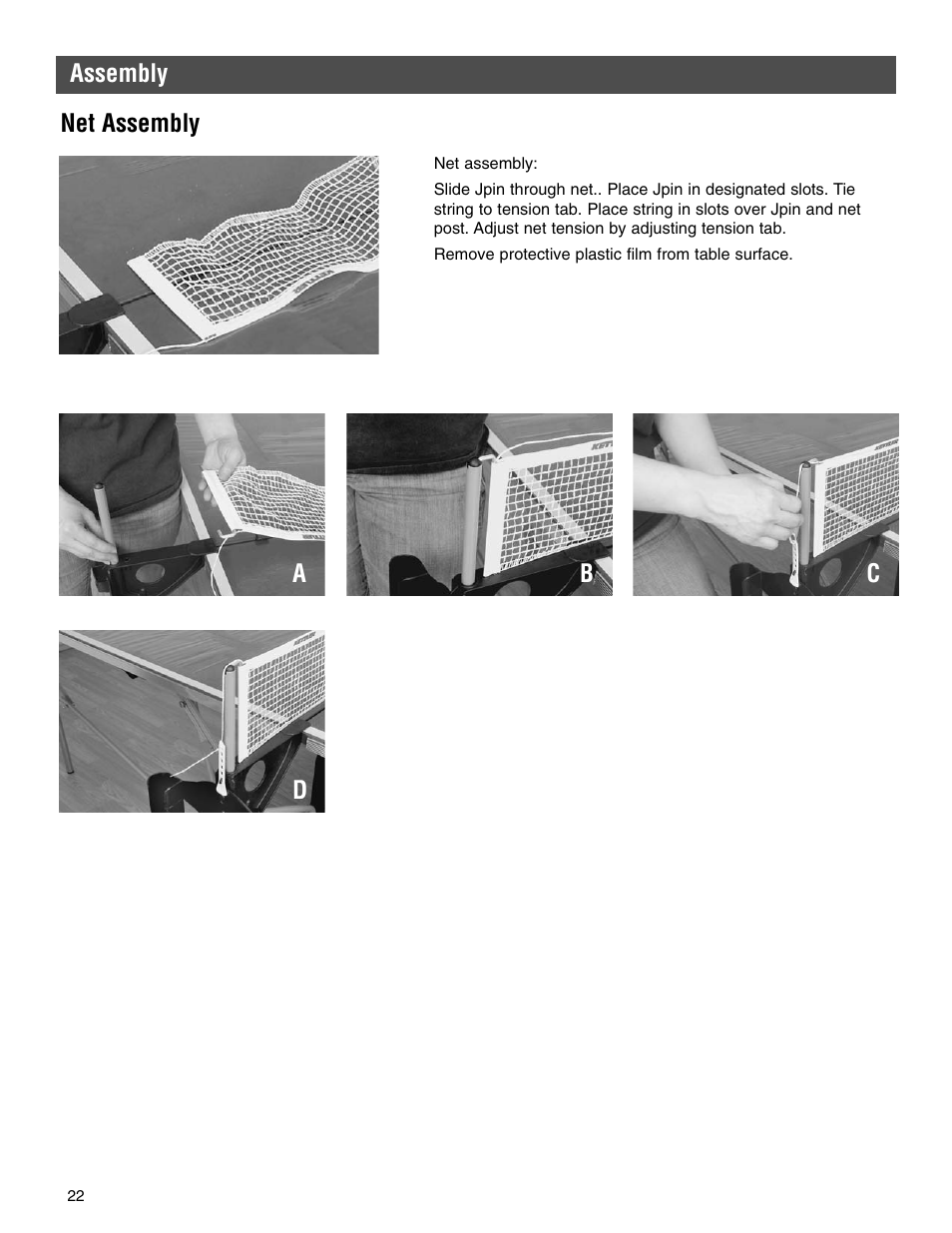 Assembly

Net Assembly

Net assembly:

Slide Jpin through net.. Place Jpin in designated slots. Tie string to tension tab. Place string in slots over Jpin and net post. Adjust net tension by adjusting tension tab.

Remove protective plastic film from table surface.

A

B

C

D

22