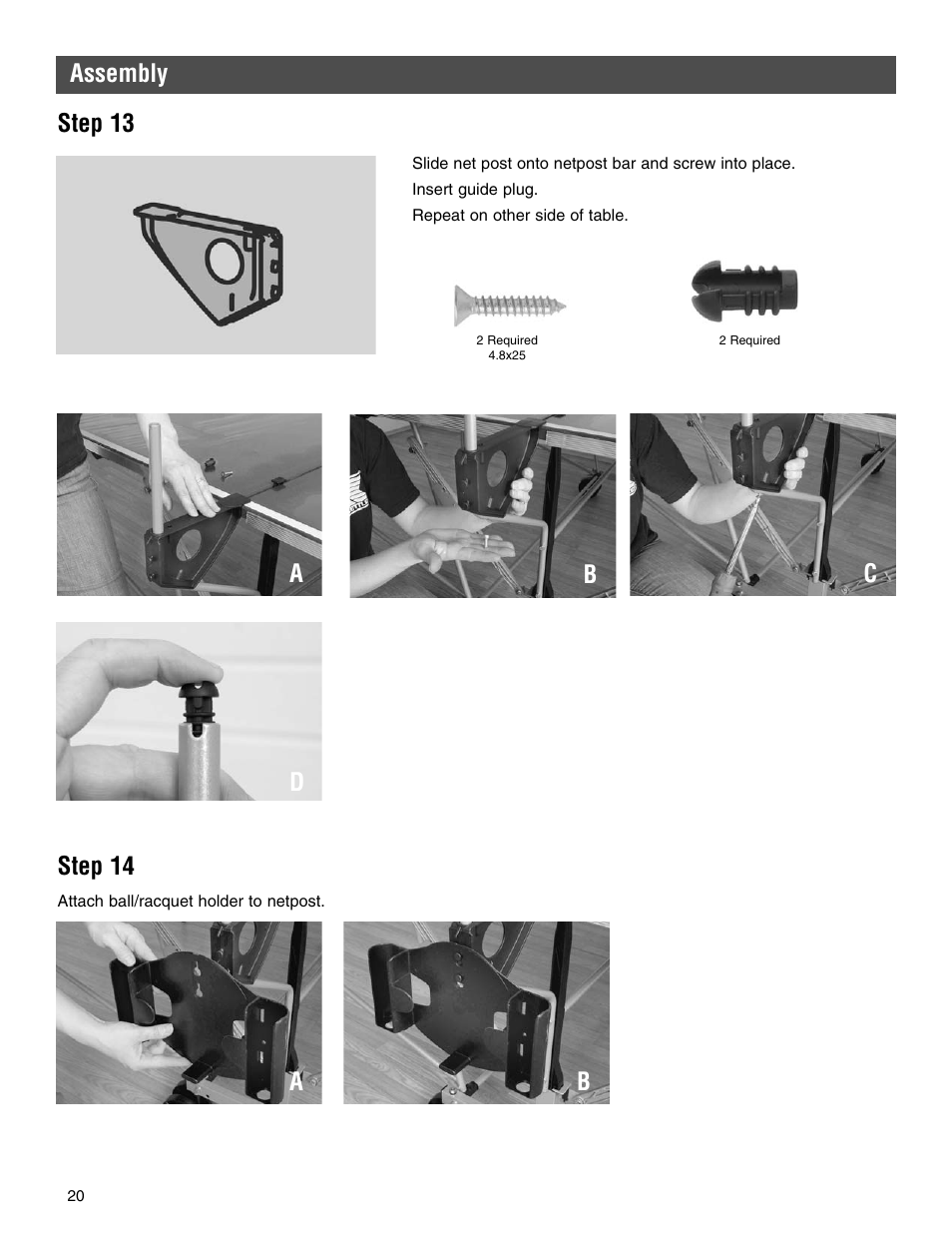 Assembly

Step 13

Slide net post onto netpost bar and screw into place.

Insert guide plug.

Repeat on other side of table.

2 Required
4.8x25

2 Required

A

B

C

D

Step 14

Attach ball/racquet holder to netpost.

A

B

20