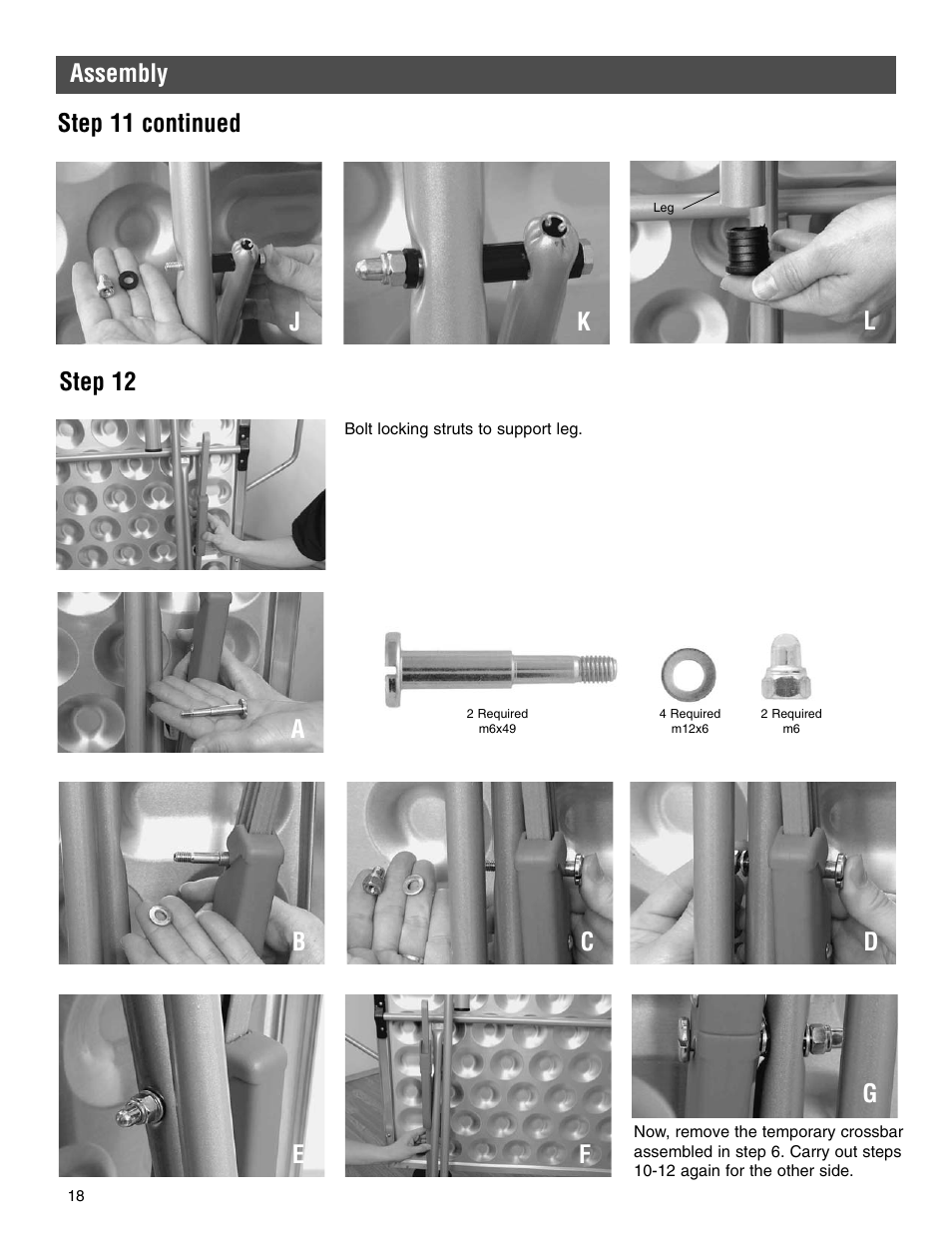 Assembly

Step 11 continued

J

K

Leg

L

Step 12

Bolt locking struts to support leg.

A

2 Required
m6x49

4 Required
m12x6

2 Required
m6

B

C

D

E

F

G

Now, remove the temporary crossbar assembled in step 6. Carry out steps 10-12 again for the other side.

18