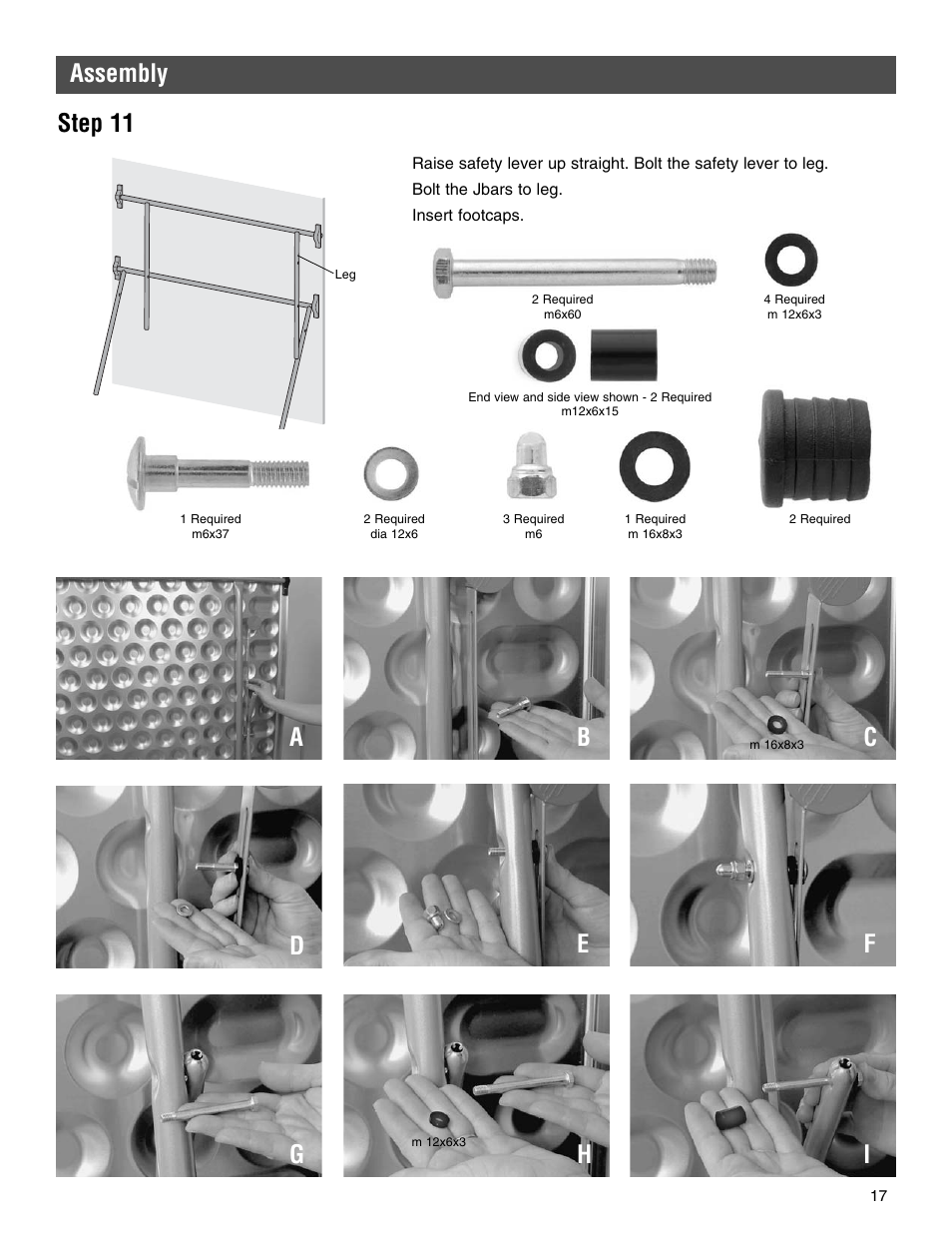 Assembly

Step 11

Raise safety lever up straight. Bolt the safety lever to leg.

Bolt the Jbars to leg.

Insert footcaps.

Leg

2 Required
m6x60

4 Required
m 12x6x3

End view and side view shown - 2 Required
m12x6x15

1 Required
m6x37

2 Required
dia 12x6

3 Required
m6

1 Required
m 16x8x3

2 Required

A

B

m 16x8x3

C

D

E

F

G

m 12x6x3

H

I

17