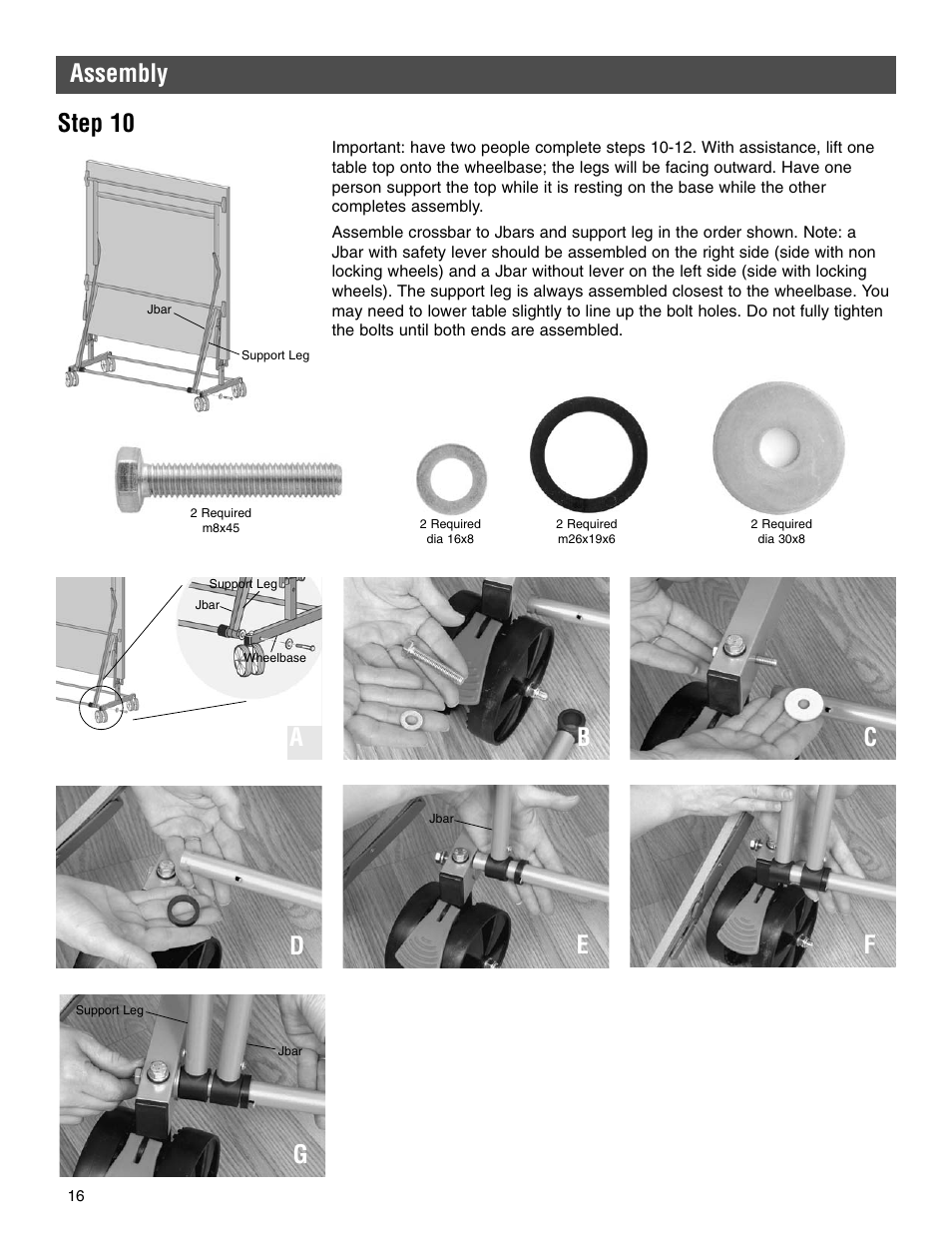 Assembly

Step 10

Important: have two people complete steps 10-12. With assistance, lift one table top onto the wheelbase; the legs will be facing outward. Have one person support the top while it is resting on the base while the other completes assembly.

Assemble crossbar to Jbars and support leg in the order shown. Note: a Jbar with safety lever should be assembled on the right side (side with non locking wheels) and a Jbar without lever on the left side (side with locking wheels). The support leg is always assembled closest to the wheelbase. You may need to lower table slightly to line up the bolt holes. Do not fully tighten the bolts until both ends are assembled.

Jbar

Support Leg

2 Required
m8x45

2 Required
dia 16x8

2 Required
m26x19x6

2 Required
dia 30x8

Support Leg

Jbar

Wheelbase

A

B

C

D

Jbar

E

F

Support Leg

Jbar

G

16