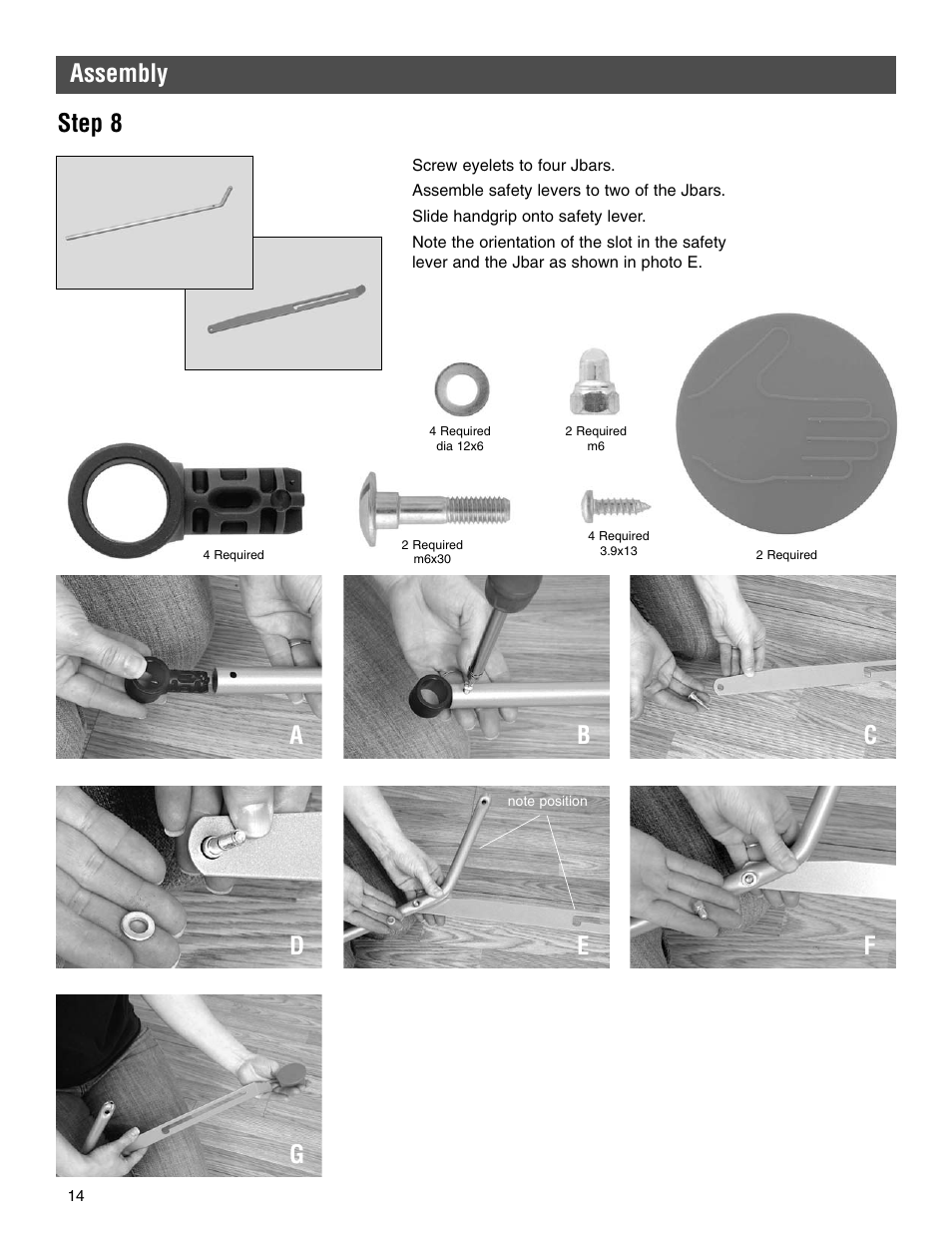 Assembly

Step 8

Screw eyelets to four Jbars.

Assemble safety levers to two of the Jbars.

Slide handgrip onto safety lever.

Note the orientation of the slot in the safety lever and the Jbar as shown in photo E.

4 Required
dia 12x6

2 Required
m6

4 Required

2 Required
m6x30

4 Required
3.9x13

2 Required

A

B

C

D

note position

E

F

G

14