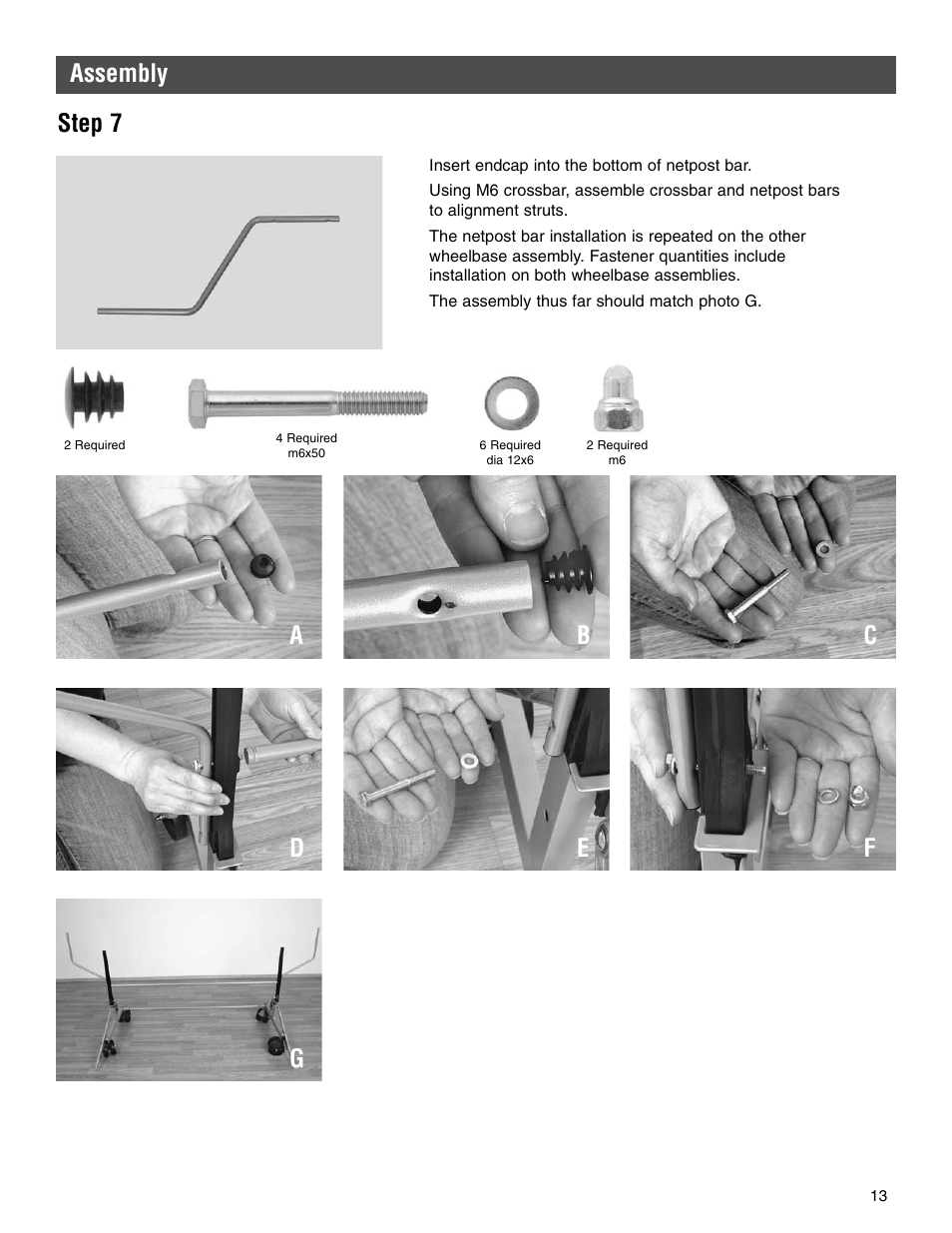 Assembly

Step 7

Insert endcap into the bottom of netpost bar.

Using M6 crossbar, assemble crossbar and netpost bars to alignment struts.

The netpost bar installation is repeated on the other wheelbase assembly. Fastener quantities include installation on both wheelbase assemblies.

The assembly thus far should match photo G.

2 Required

4 Required
m6x50

6 Required
dia 12x6

2 Required
m6

A

B

C

D

E

F

G

13