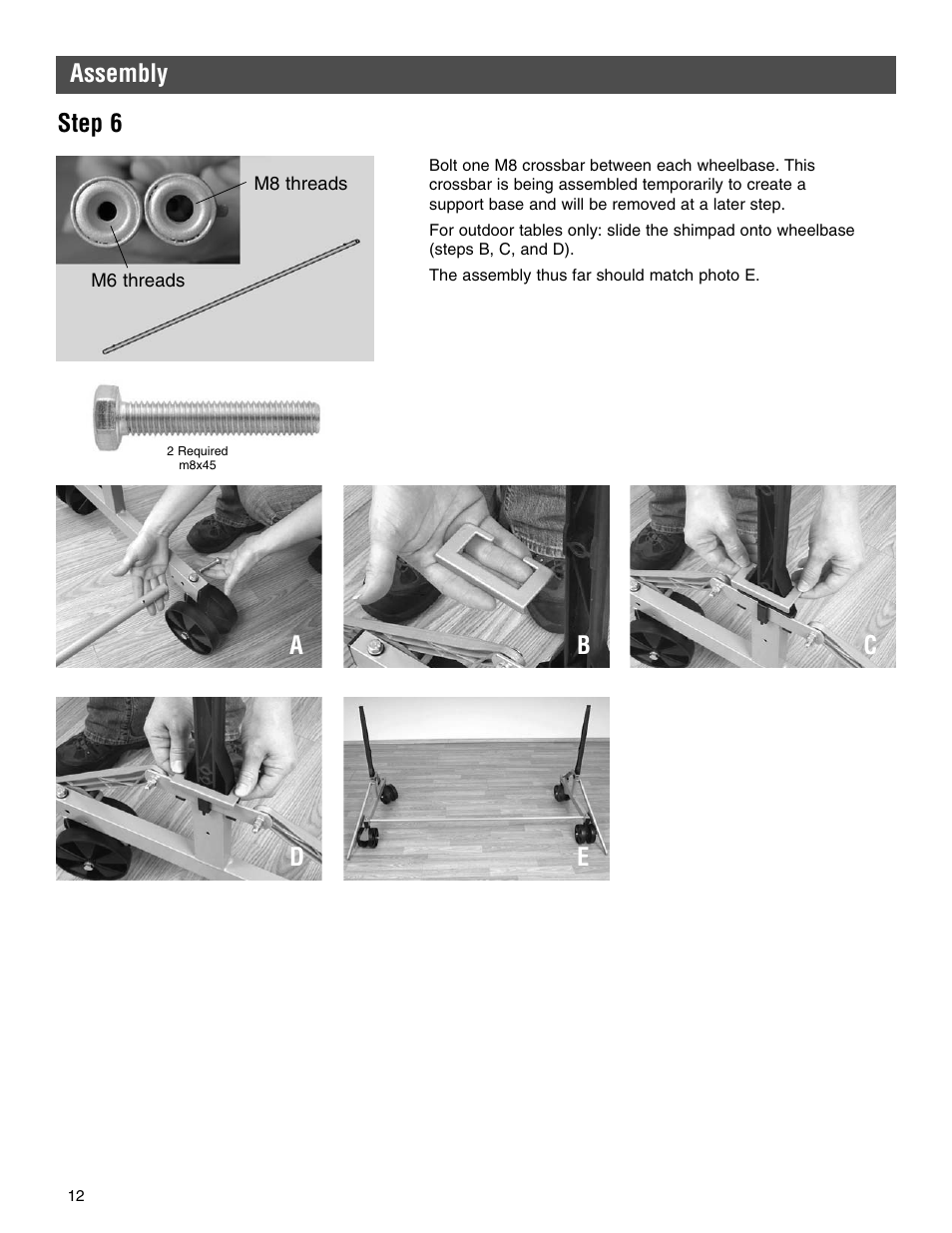 Assembly

Step 6

M8 threads

M6 threads

2 Required
m8x45

Bolt one M8 crossbar between each wheelbase. This crossbar is being assembled temporarily to create a support base and will be removed at a later step.

For outdoor tables only: slide the shimpad onto wheelbase (steps B, C, and D).

The assembly thus far should match photo E.

A

B

C

D

E

12