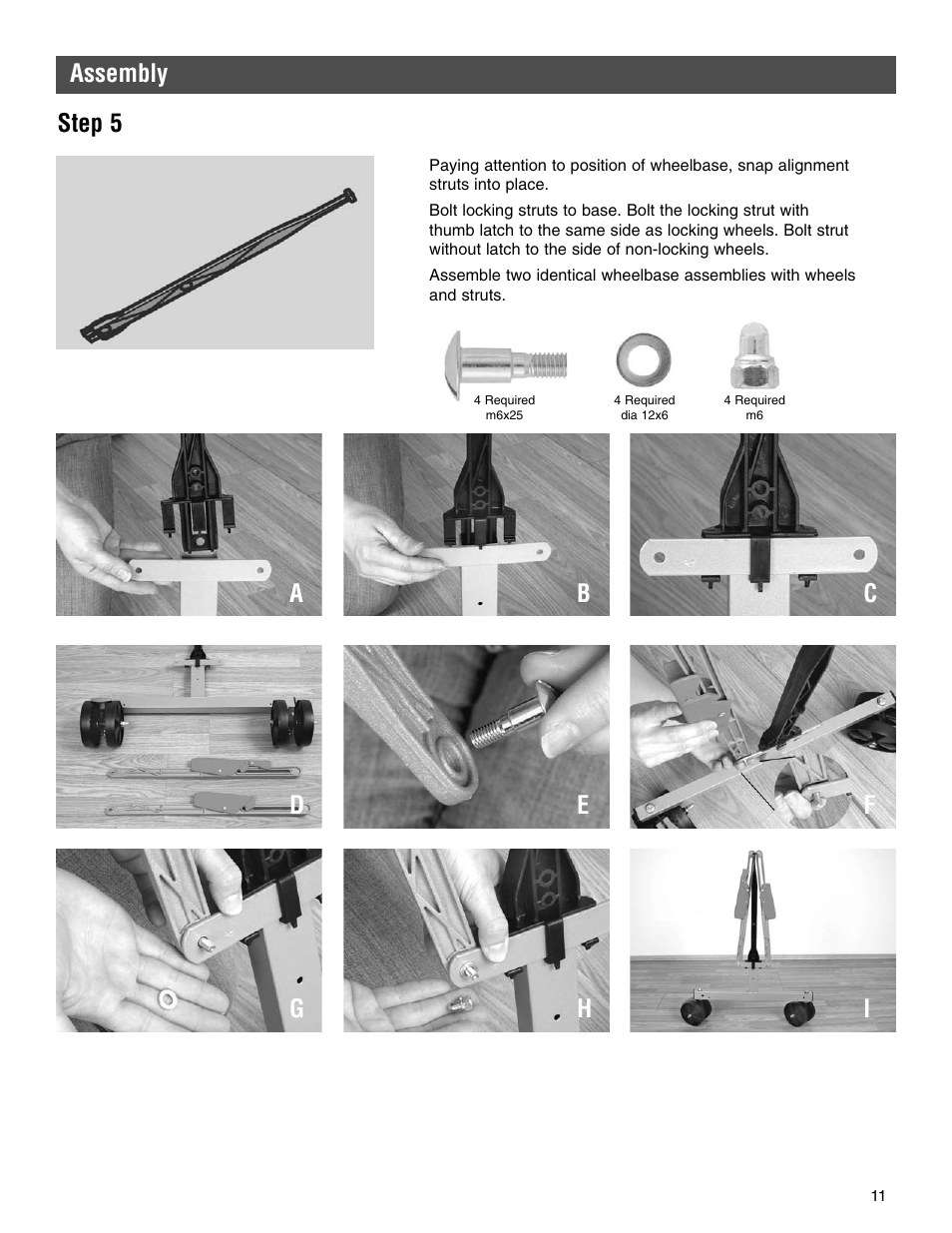 Assembly

Step 5

Paying attention to position of wheelbase, snap alignment struts into place.

Bolt locking struts to base. Bolt the locking strut with thumb latch to the same side as locking wheels. Bolt strut without latch to the side of non-locking wheels.

Assemble two identical wheelbase assemblies with wheels and struts.

4 Required m6x25

4 Required dia 12x6

4 Required m6

A

B

C

D

E

F

G

H

I

11