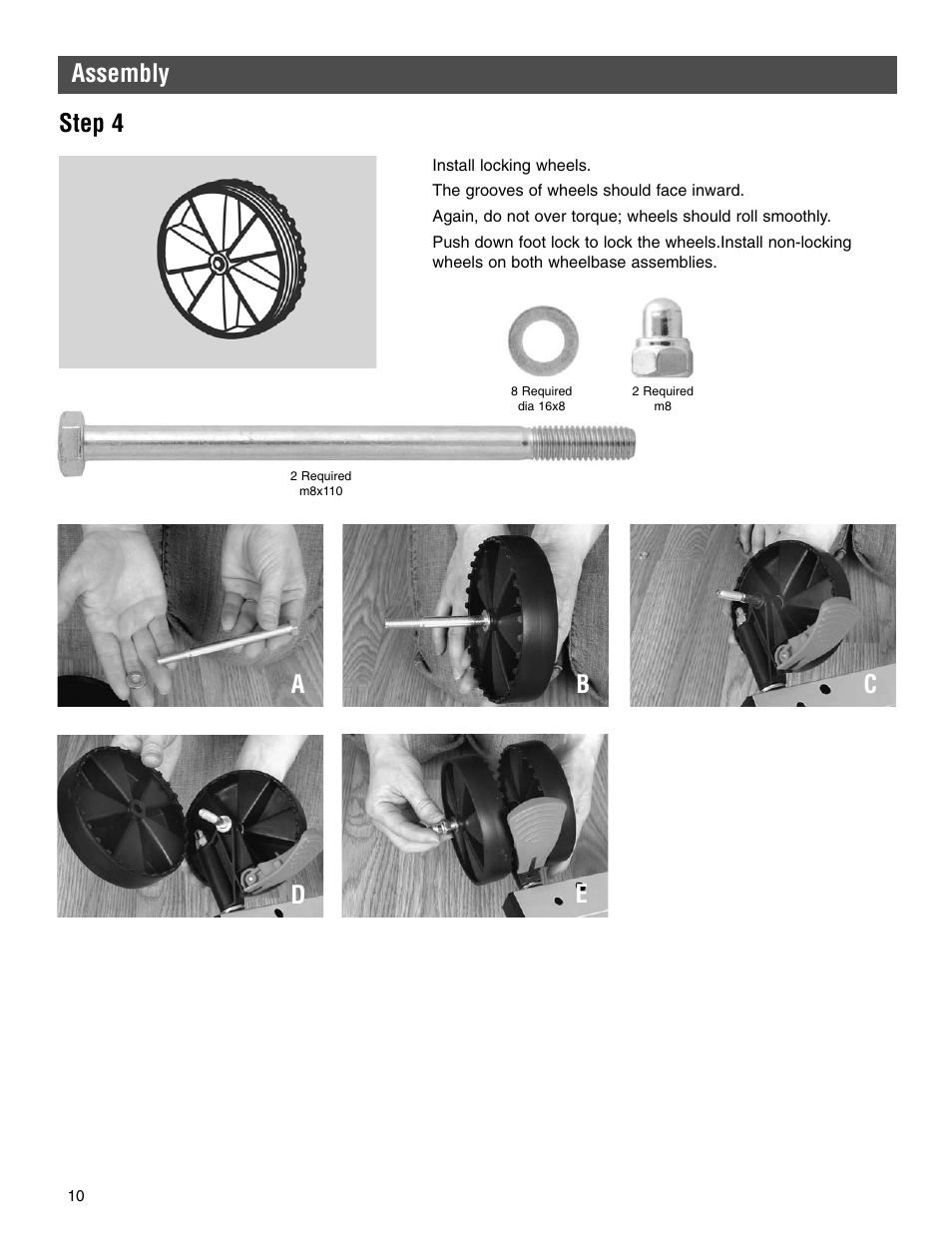 Assembly

Step 4

Install locking wheels.

The grooves of wheels should face inward.

Again, do not over torque; wheels should roll smoothly.

Push down foot lock to lock the wheels.Install non-locking wheels on both wheelbase assemblies.

8 Required
dia 16x8

2 Required
m8

2 Required
m8x110

A

B

C

D

E

10