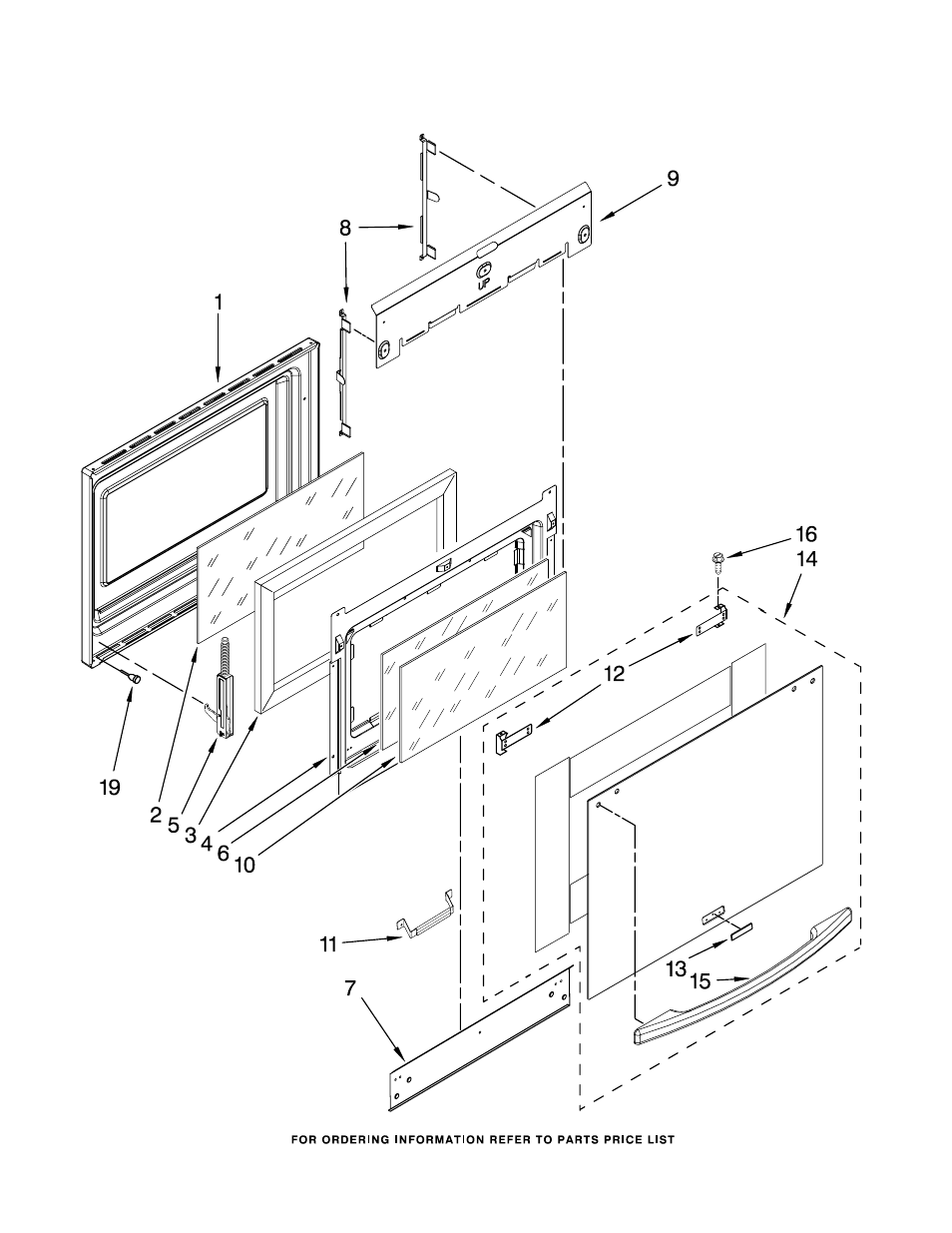 9
8
UP
1
16
14
12
19
2
5
3
4
6
10
11
13
15
7

FOR ORDERING INFORMATION REFER TO PARTS PRICE LIST