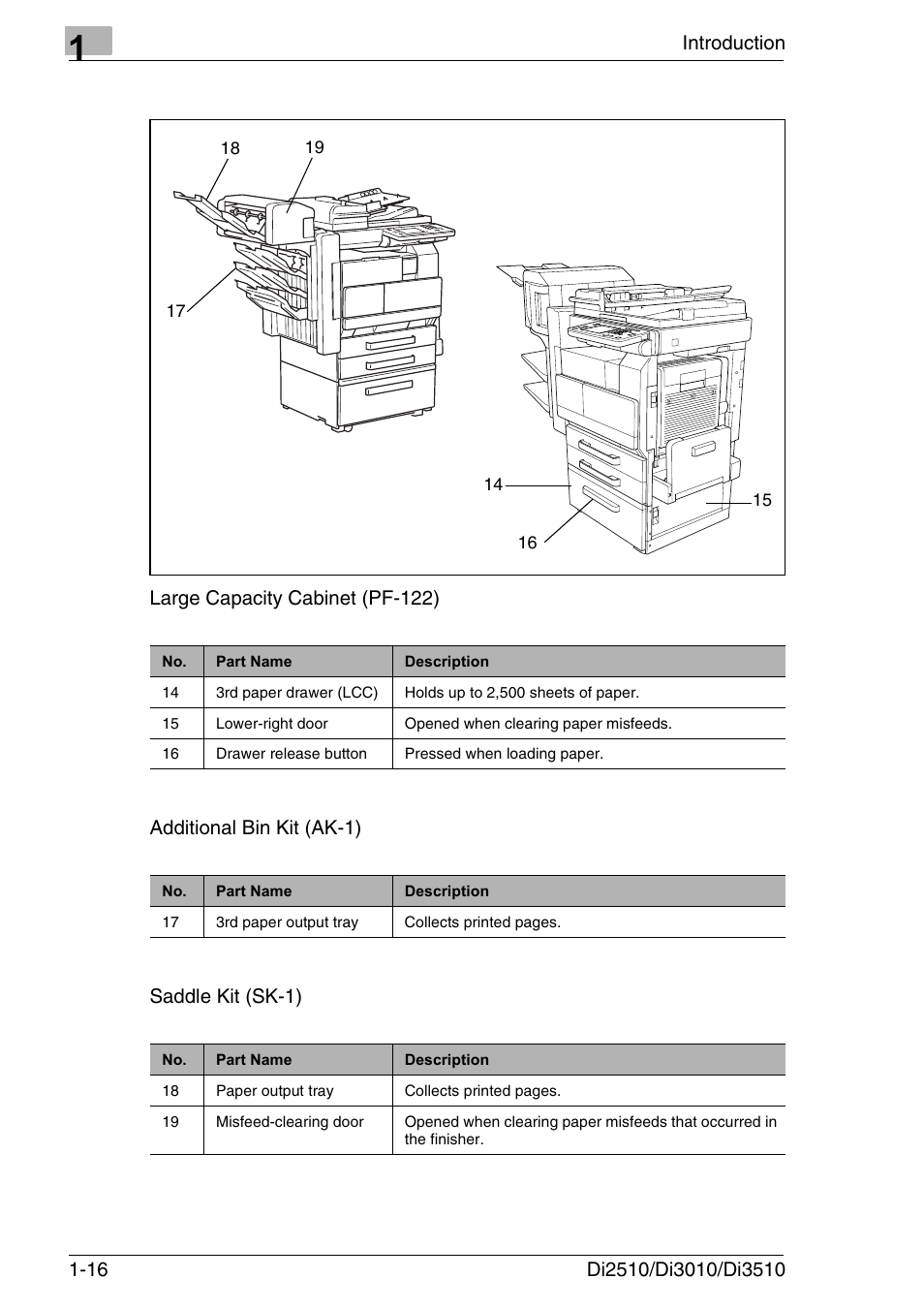 1

Introduction

18 19

17

14

15

16

Large Capacity Cabinet (PF-122)

| No. | Part Name | Description |
|---|---|---|
| 14 | 3rd paper drawer (LCC) | Holds up to 2,500 sheets of paper. |
| 15 | Lower-right door | Opened when clearing paper misfeeds. |
| 16 | Drawer release button | Pressed when loading paper. |

Additional Bin Kit (AK-1)

| No. | Part Name | Description |
|---|---|---|
| 17 | 3rd paper output tray | Collects printed pages. |

Saddle Kit (SK-1)

| No. | Part Name | Description |
|---|---|---|
| 18 | Paper output tray | Collects printed pages. |
| 19 | Misfeed-clearing door | Opened when clearing paper misfeeds that occurred in the finisher. |

1-16

Di2510/Di3010/Di3510