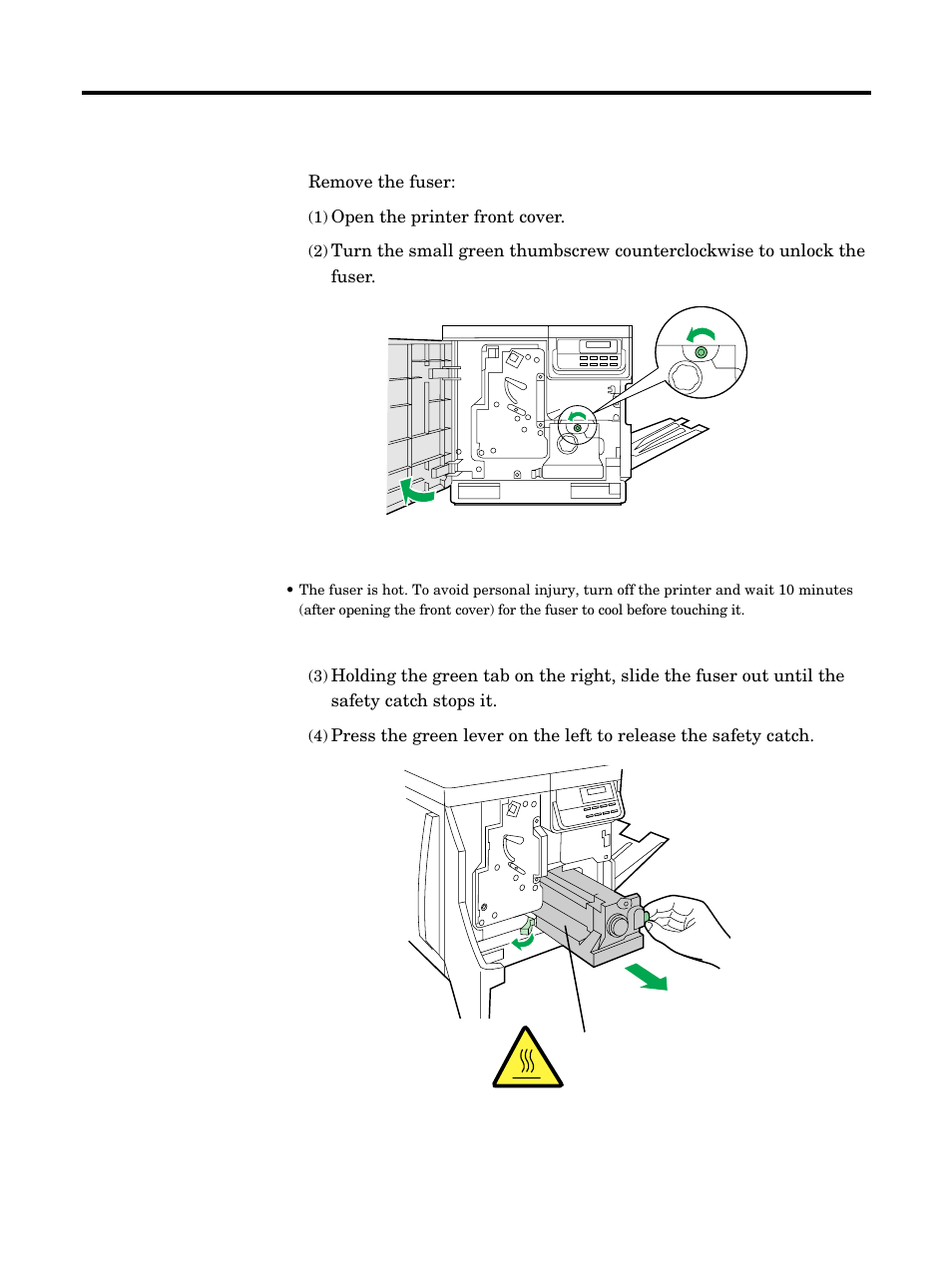 Remove the fuser:

(1) Open the printer front cover.

(2) Turn the small green thumbscrew counterclockwise to unlock the fuser.

• The fuser is hot. To avoid personal injury, turn off the printer and wait 10 minutes (after opening the front cover) for the fuser to cool before touching it.

(3) Holding the green tab on the right, slide the fuser out until the safety catch stops it.

(4) Press the green lever on the left to release the safety catch.