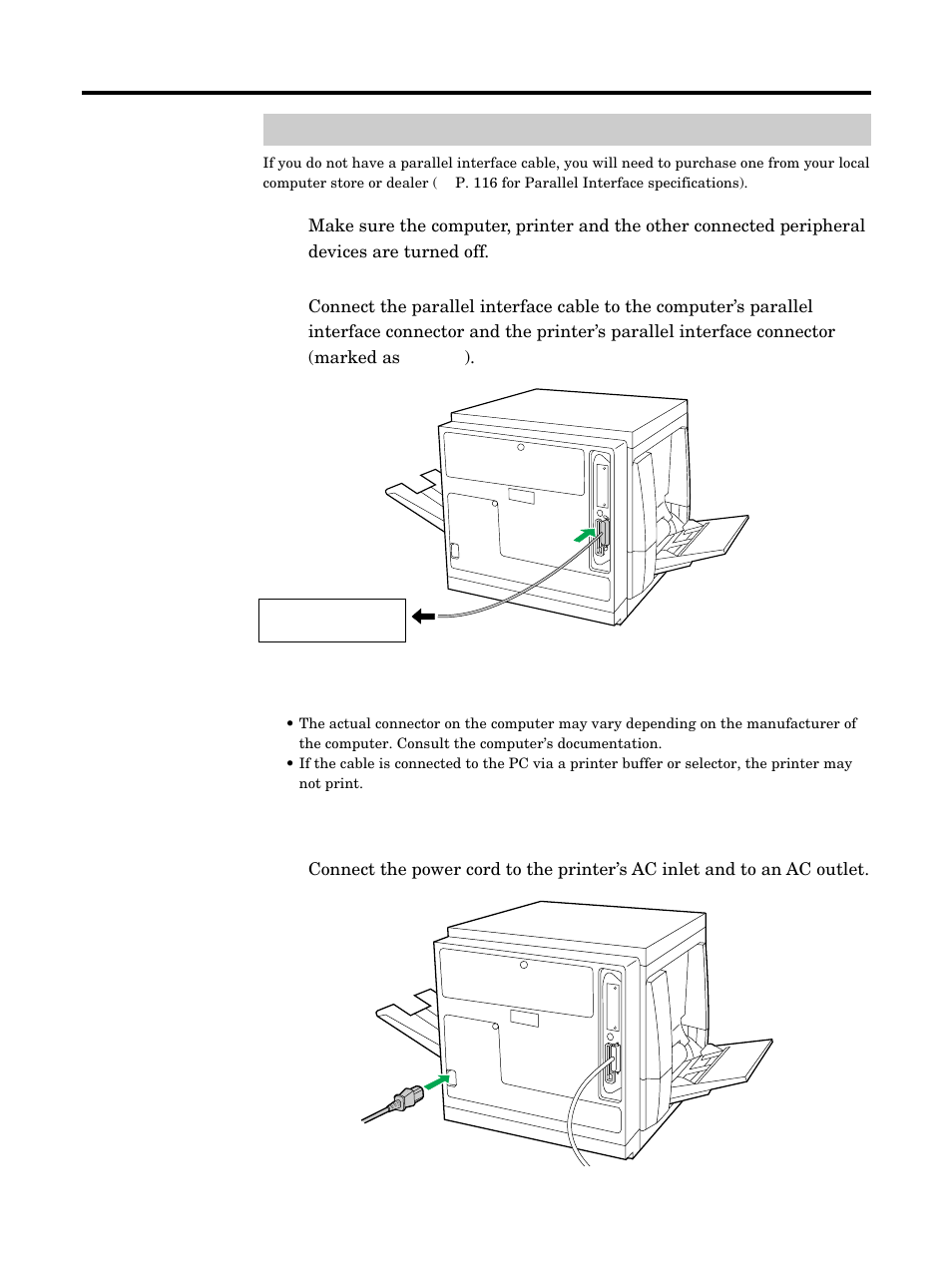 If you do not have a parallel interface cable, you will need to purchase one from your local computer store or dealer (  P. 116 for Parallel Interface specifications).

Make sure the computer, printer and the other connected peripheral devices are turned off.

Connect the parallel interface cable to the computer's parallel interface connector and the printer's parallel interface connector (marked as  ).

• The actual connector on the computer may vary depending on the manufacturer of the computer. Consult the computer's documentation.
• If the cable is connected to the PC via a printer buffer or selector, the printer may not print.

Connect the power cord to the printer's AC inlet and to an AC outlet.