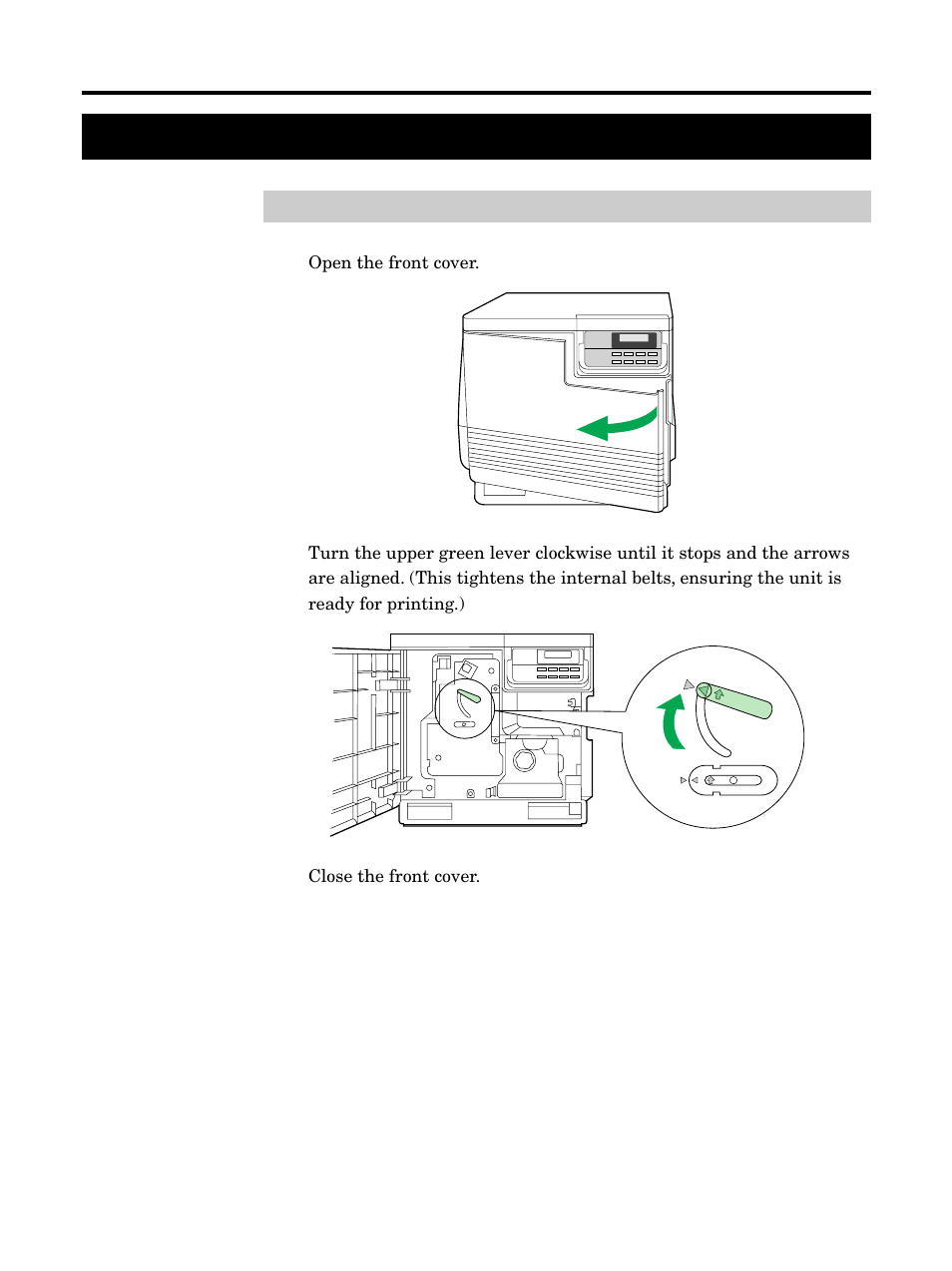 Open the front cover.

Turn the upper green lever clockwise until it stops and the arrows are aligned. (This tightens the internal belts, ensuring the unit is ready for printing.)

Close the front cover.