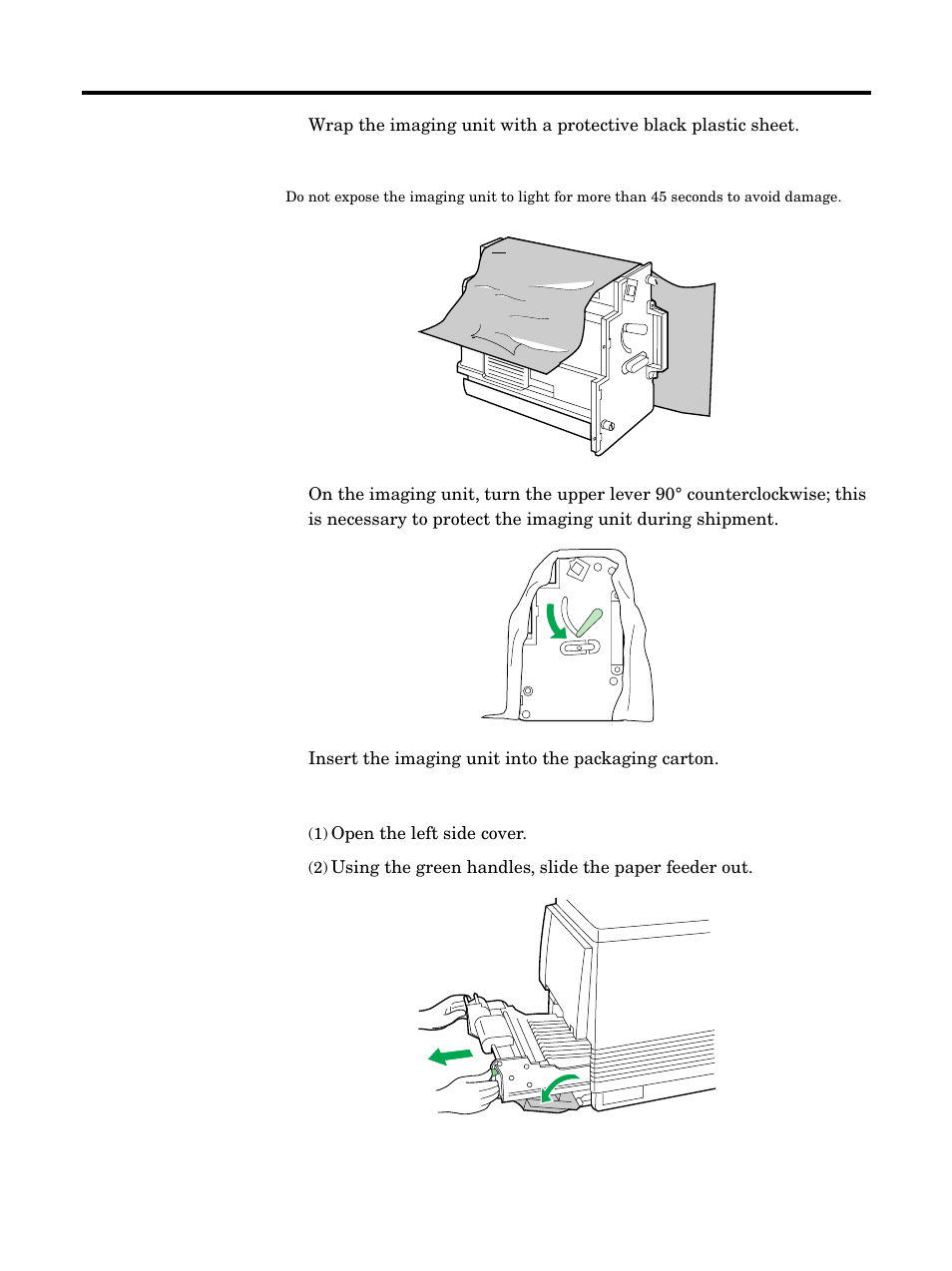 Wrap the imaging unit with a protective black plastic sheet.

Do not expose the imaging unit to light for more than 45 seconds to avoid damage.

On the imaging unit, turn the upper lever 90° counterclockwise; this is necessary to protect the imaging unit during shipment.

Insert the imaging unit into the packaging carton.

(1) Open the left side cover.

(2) Using the green handles, slide the paper feeder out.