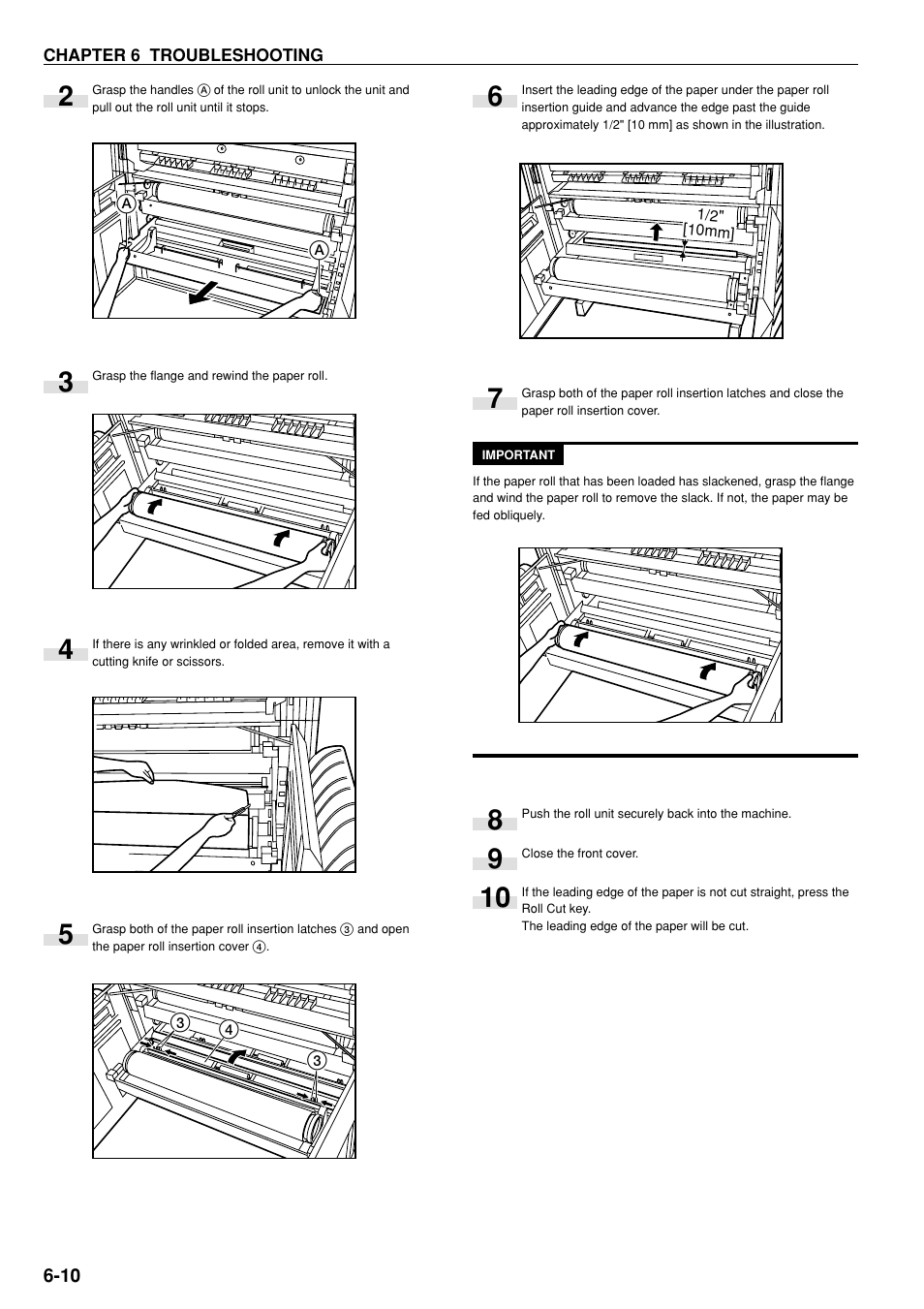 CHAPTER 6 TROUBLESHOOTING

2 Grasp the handles Ⓐ of the roll unit to unlock the unit and pull out the roll unit until it stops.

A

A

3 Grasp the flange and rewind the paper roll.

4 If there is any wrinkled or folded area, remove it with a cutting knife or scissors.

5 Grasp both of the paper roll insertion latches ③ and open the paper roll insertion cover ④.

3

4

3

6 Insert the leading edge of the paper under the paper roll insertion guide and advance the edge past the guide approximately 1/2" [10 mm] as shown in the illustration.

1/2" [10mm]

7 Grasp both of the paper roll insertion latches and close the paper roll insertion cover.

IMPORTANT

If the paper roll that has been loaded has slackened, grasp the flange and wind the paper roll to remove the slack. If not, the paper may be fed obliquely.

8 Push the roll unit securely back into the machine.

9 Close the front cover.

10 If the leading edge of the paper is not cut straight, press the Roll Cut key.
The leading edge of the paper will be cut.

6-10