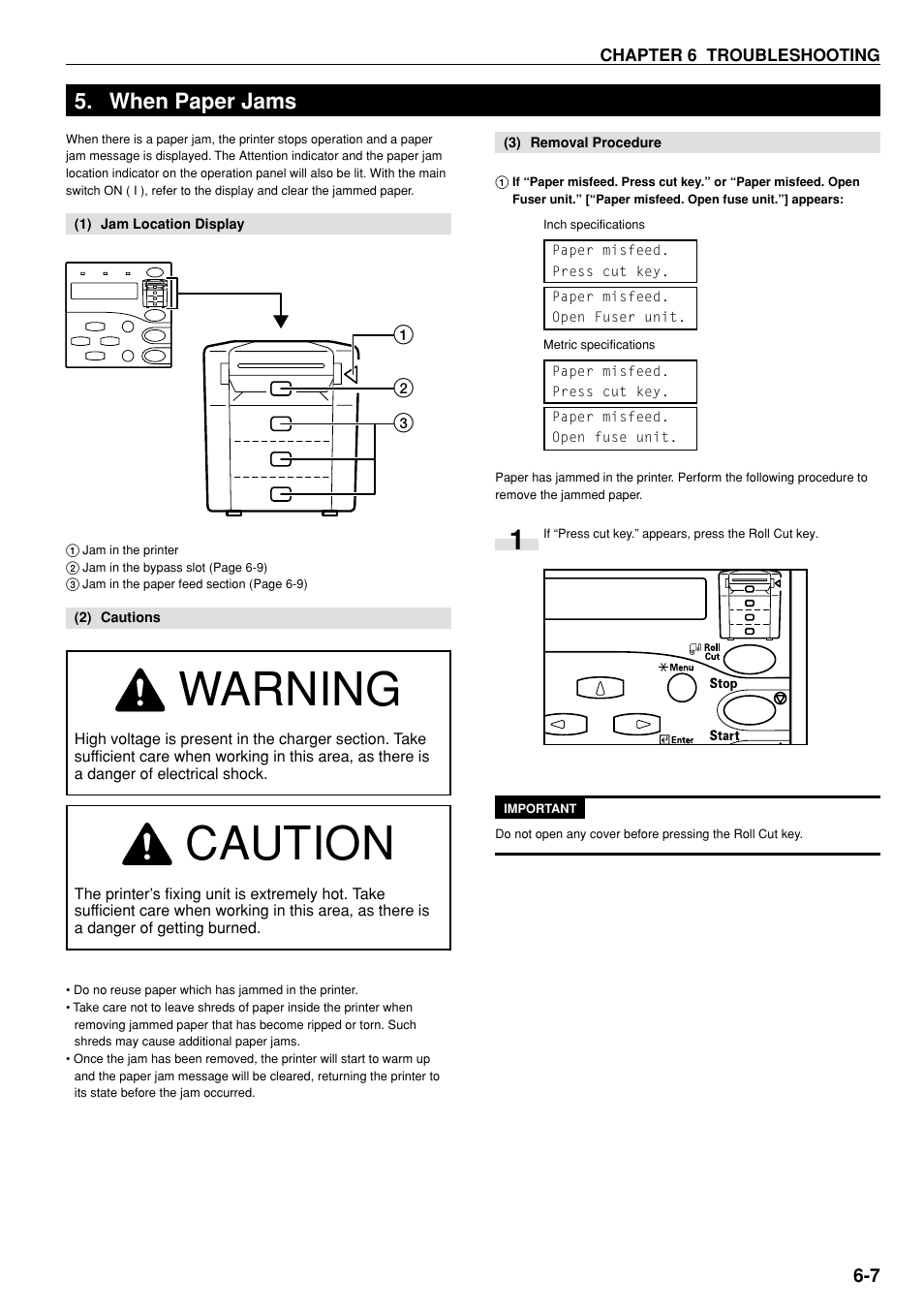 CHAPTER 6 TROUBLESHOOTING

5. When Paper Jams

When there is a paper jam, the printer stops operation and a paper jam message is displayed. The Attention indicator and the paper jam location indicator on the operation panel will also be lit. With the main switch ON ( I ), refer to the display and clear the jammed paper.

(1) Jam Location Display

①
②
③

① Jam in the printer
② Jam in the bypass slot (Page 6-9)
③ Jam in the paper feed section (Page 6-9)

(2) Cautions

WARNING

High voltage is present in the charger section. Take sufficient care when working in this area, as there is a danger of electrical shock.

CAUTION

The printer's fixing unit is extremely hot. Take sufficient care when working in this area, as there is a danger of getting burned.

• Do no reuse paper which has jammed in the printer.
• Take care not to leave shreds of paper inside the printer when removing jammed paper that has become ripped or torn. Such shreds may cause additional paper jams.
• Once the jam has been removed, the printer will start to warm up and the paper jam message will be cleared, returning the printer to its state before the jam occurred.

(3) Removal Procedure

① If "Paper misfeed. Press cut key." or "Paper misfeed. Open Fuser unit." ["Paper misfeed. Open fuse unit."] appears:

Inch specifications

Paper misfeed.
Press cut key.

Paper misfeed.
Open Fuser unit.

Metric specifications

Paper misfeed.
Press cut key.

Paper misfeed.
Open fuse unit.

Paper has jammed in the printer. Perform the following procedure to remove the jammed paper.

1 If "Press cut key." appears, press the Roll Cut key.

Roll Cut
Menu
Stop
Enter
Start

IMPORTANT

Do not open any cover before pressing the Roll Cut key.

6-7