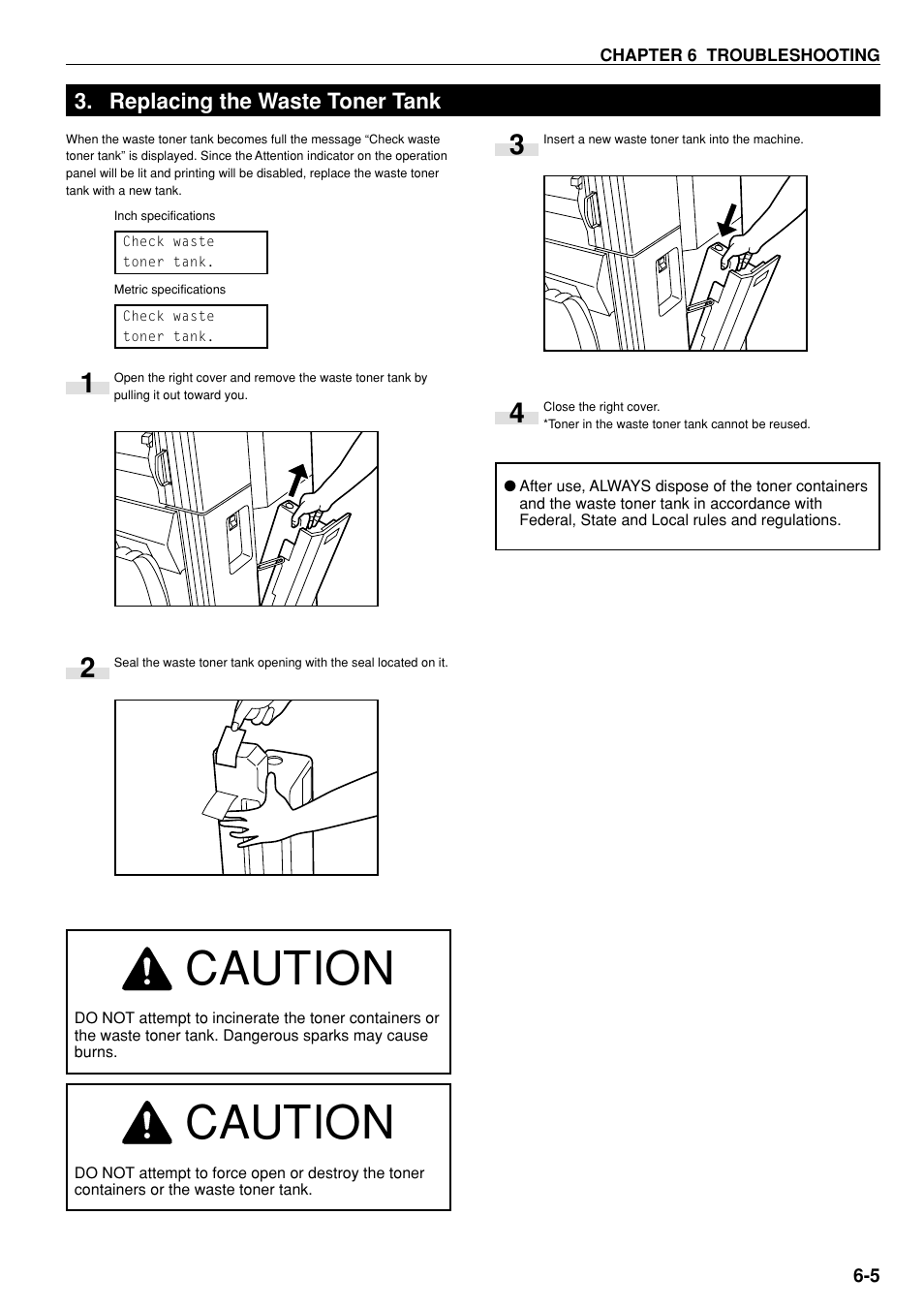 CHAPTER 6 TROUBLESHOOTING

3. Replacing the Waste Toner Tank

When the waste toner tank becomes full the message “Check waste toner tank” is displayed. Since the Attention indicator on the operation panel will be lit and printing will be disabled, replace the waste toner tank with a new tank.

Inch specifications

Check waste
toner tank.

Metric specifications

Check waste
toner tank.

1 Open the right cover and remove the waste toner tank by pulling it out toward you.

2 Seal the waste toner tank opening with the seal located on it.

CAUTION

DO NOT attempt to incinerate the toner containers or the waste toner tank. Dangerous sparks may cause burns.

CAUTION

DO NOT attempt to force open or destroy the toner containers or the waste toner tank.

3 Insert a new waste toner tank into the machine.

4 Close the right cover.
*Toner in the waste toner tank cannot be reused.

● After use, ALWAYS dispose of the toner containers and the waste toner tank in accordance with Federal, State and Local rules and regulations.

6-5