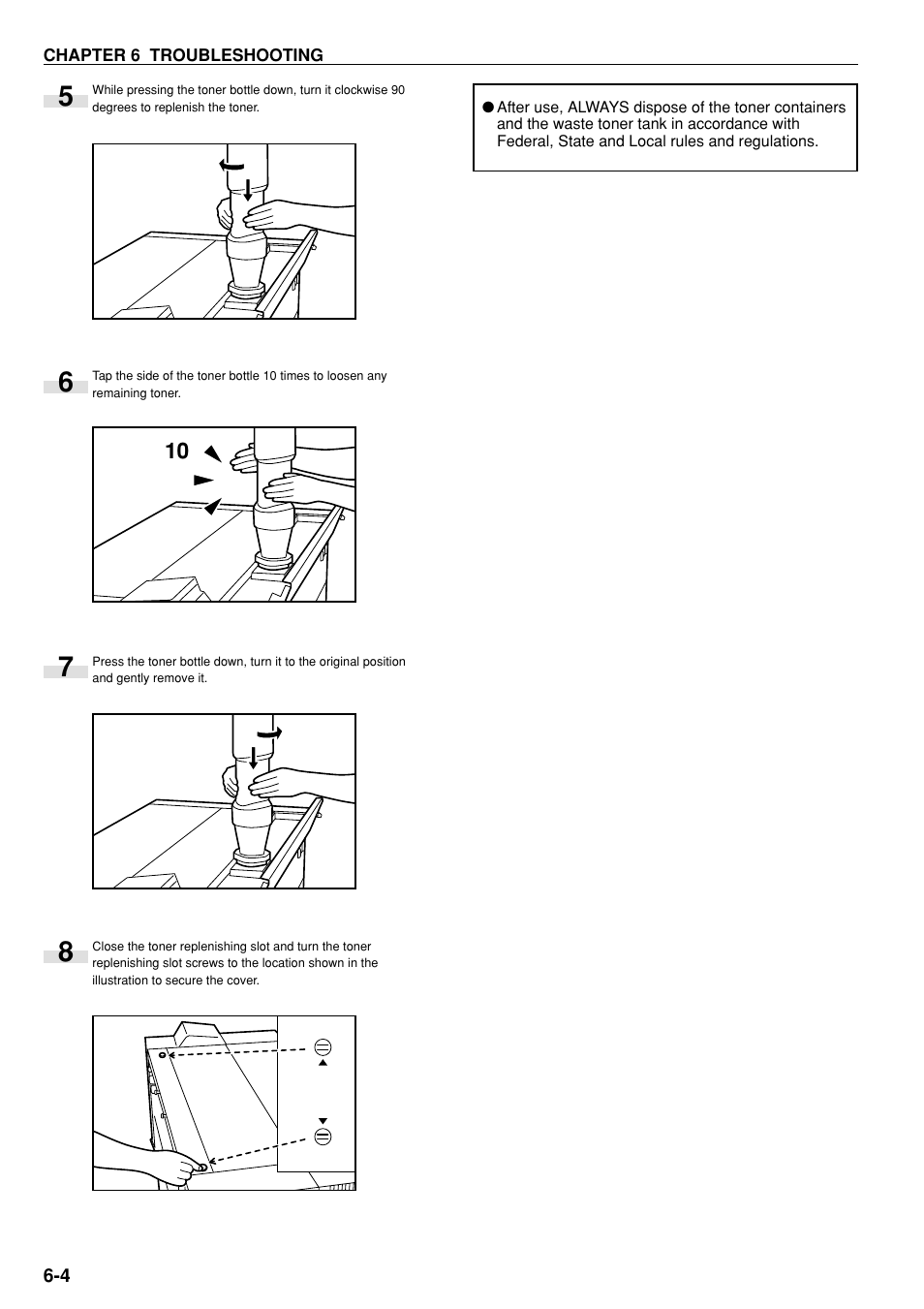 CHAPTER 6 TROUBLESHOOTING

5 While pressing the toner bottle down, turn it clockwise 90 degrees to replenish the toner.

6 Tap the side of the toner bottle 10 times to loosen any remaining toner.

10

7 Press the toner bottle down, turn it to the original position and gently remove it.

8 Close the toner replenishing slot and turn the toner replenishing slot screws to the location shown in the illustration to secure the cover.

● After use, ALWAYS dispose of the toner containers and the waste toner tank in accordance with Federal, State and Local rules and regulations.

6-4