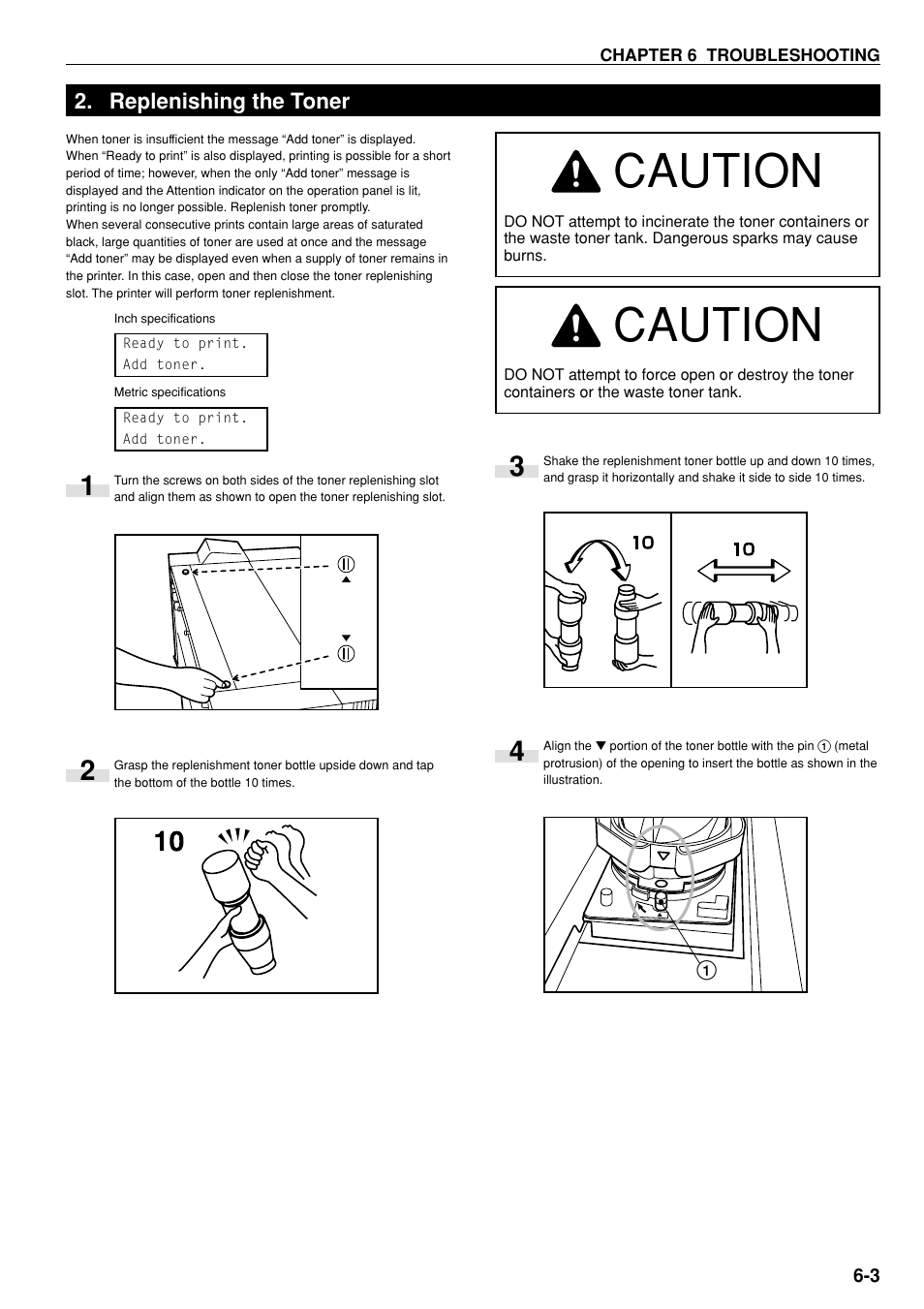 CHAPTER 6 TROUBLESHOOTING

2. Replenishing the Toner

When toner is insufficient the message “Add toner” is displayed. When “Ready to print” is also displayed, printing is possible for a short period of time; however, when the only “Add toner” message is displayed and the Attention indicator on the operation panel is lit, printing is no longer possible. Replenish toner promptly.
When several consecutive prints contain large areas of saturated black, large quantities of toner are used at once and the message “Add toner” may be displayed even when a supply of toner remains in the printer. In this case, open and then close the toner replenishing slot. The printer will perform toner replenishment.

Inch specifications

Ready to print.
Add toner.

Metric specifications

Ready to print.
Add toner.

1 Turn the screws on both sides of the toner replenishing slot and align them as shown to open the toner replenishing slot.

2 Grasp the replenishment toner bottle upside down and tap the bottom of the bottle 10 times.

10

CAUTION

DO NOT attempt to incinerate the toner containers or the waste toner tank. Dangerous sparks may cause burns.

CAUTION

DO NOT attempt to force open or destroy the toner containers or the waste toner tank.

3 Shake the replenishment toner bottle up and down 10 times, and grasp it horizontally and shake it side to side 10 times.

10

10

4 Align the ▼ portion of the toner bottle with the pin ① (metal protrusion) of the opening to insert the bottle as shown in the illustration.

①

6-3