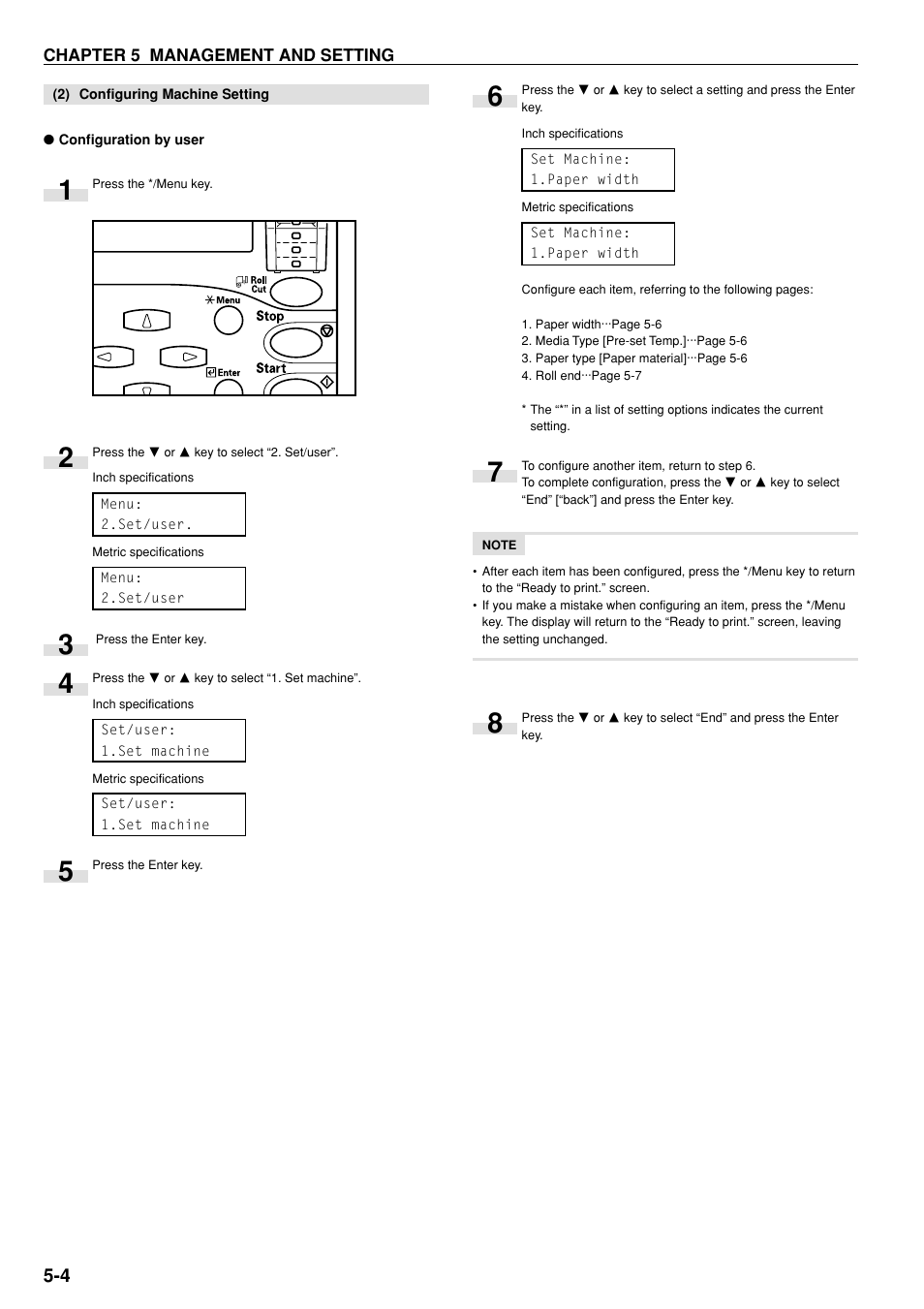 CHAPTER 5 MANAGEMENT AND SETTING

(2) Configuring Machine Setting

● Configuration by user

1 Press the */Menu key.

Roll Cut

Menu

Stop

Enter

Start

2 Press the ▼ or ▲ key to select “2. Set/user”.

Inch specifications

Menu:
2.Set/user.

Metric specifications

Menu:
2.Set/user

3 Press the Enter key.

4 Press the ▼ or ▲ key to select “1. Set machine”.

Inch specifications

Set/user:
1.Set machine

Metric specifications

Set/user:
1.Set machine

5 Press the Enter key.

6 Press the ▼ or ▲ key to select a setting and press the Enter key.

Inch specifications

Set Machine:
1.Paper width

Metric specifications

Set Machine:
1.Paper width

Configure each item, referring to the following pages:

1. Paper width···Page 5-6
2. Media Type [Pre-set Temp.]···Page 5-6
3. Paper type [Paper material]···Page 5-6
4. Roll end···Page 5-7

* The “*” in a list of setting options indicates the current setting.

7 To configure another item, return to step 6.
To complete configuration, press the ▼ or ▲ key to select “End” [“back”] and press the Enter key.

NOTE

• After each item has been configured, press the */Menu key to return to the “Ready to print.” screen.
• If you make a mistake when configuring an item, press the */Menu key. The display will return to the “Ready to print.” screen, leaving the setting unchanged.

8 Press the ▼ or ▲ key to select “End” and press the Enter key.

5-4