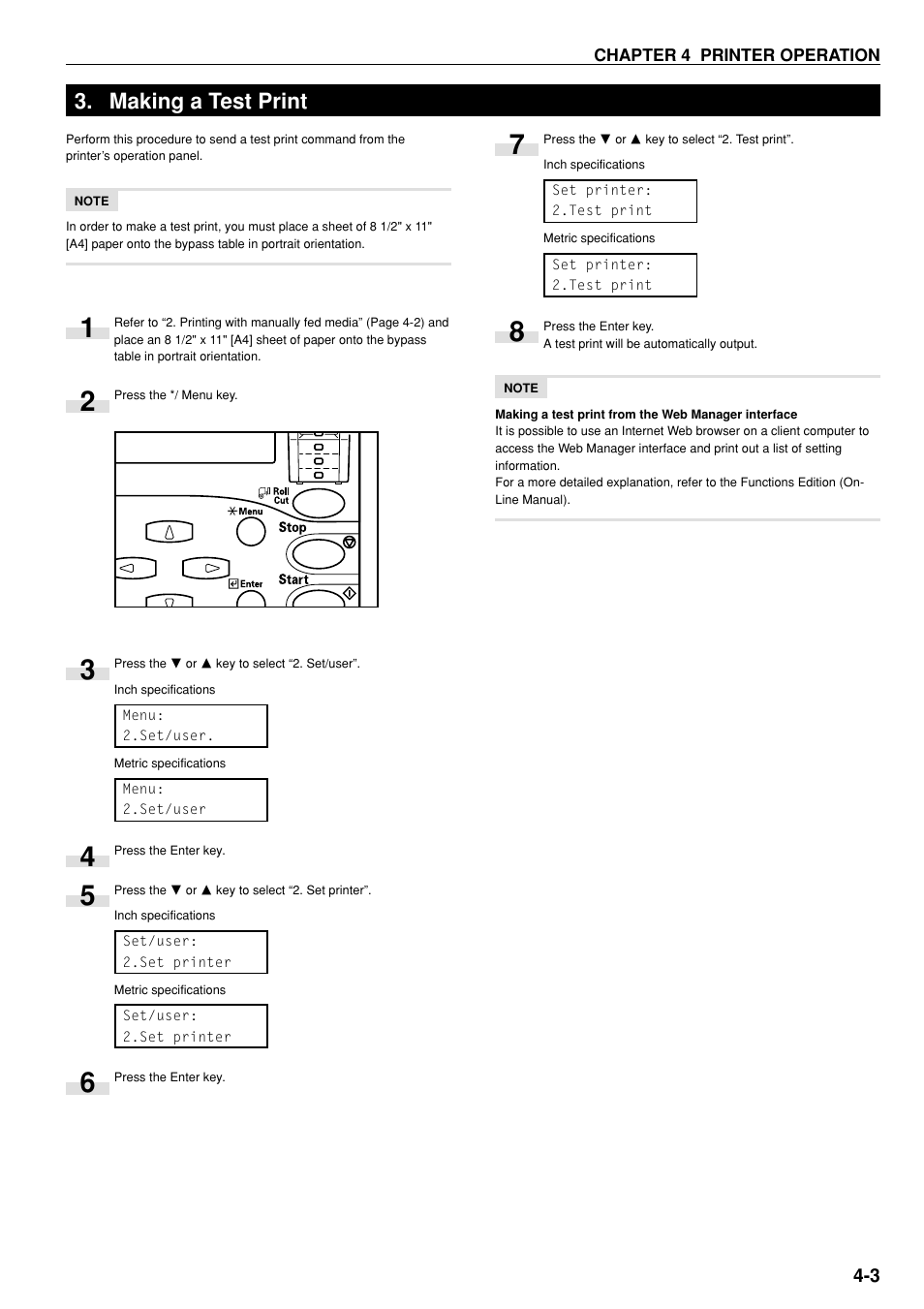 CHAPTER 4 PRINTER OPERATION

3. Making a Test Print

Perform this procedure to send a test print command from the printer's operation panel.

NOTE

In order to make a test print, you must place a sheet of 8 1/2" x 11" [A4] paper onto the bypass table in portrait orientation.

1 Refer to "2. Printing with manually fed media" (Page 4-2) and place an 8 1/2" x 11" [A4] sheet of paper onto the bypass table in portrait orientation.

2 Press the */ Menu key.

Roll Cut
Menu
Stop
Enter
Start

3 Press the ▼ or ▲ key to select "2. Set/user".

Inch specifications

Menu:
2.Set/user.

Metric specifications

Menu:
2.Set/user

4 Press the Enter key.

5 Press the ▼ or ▲ key to select "2. Set printer".

Inch specifications

Set/user:
2.Set printer

Metric specifications

Set/user:
2.Set printer

6 Press the Enter key.

7 Press the ▼ or ▲ key to select "2. Test print".

Inch specifications

Set printer:
2.Test print

Metric specifications

Set printer:
2.Test print

8 Press the Enter key.
A test print will be automatically output.

NOTE

Making a test print from the Web Manager interface
It is possible to use an Internet Web browser on a client computer to access the Web Manager interface and print out a list of setting information.
For a more detailed explanation, refer to the Functions Edition (On-Line Manual).

4-3