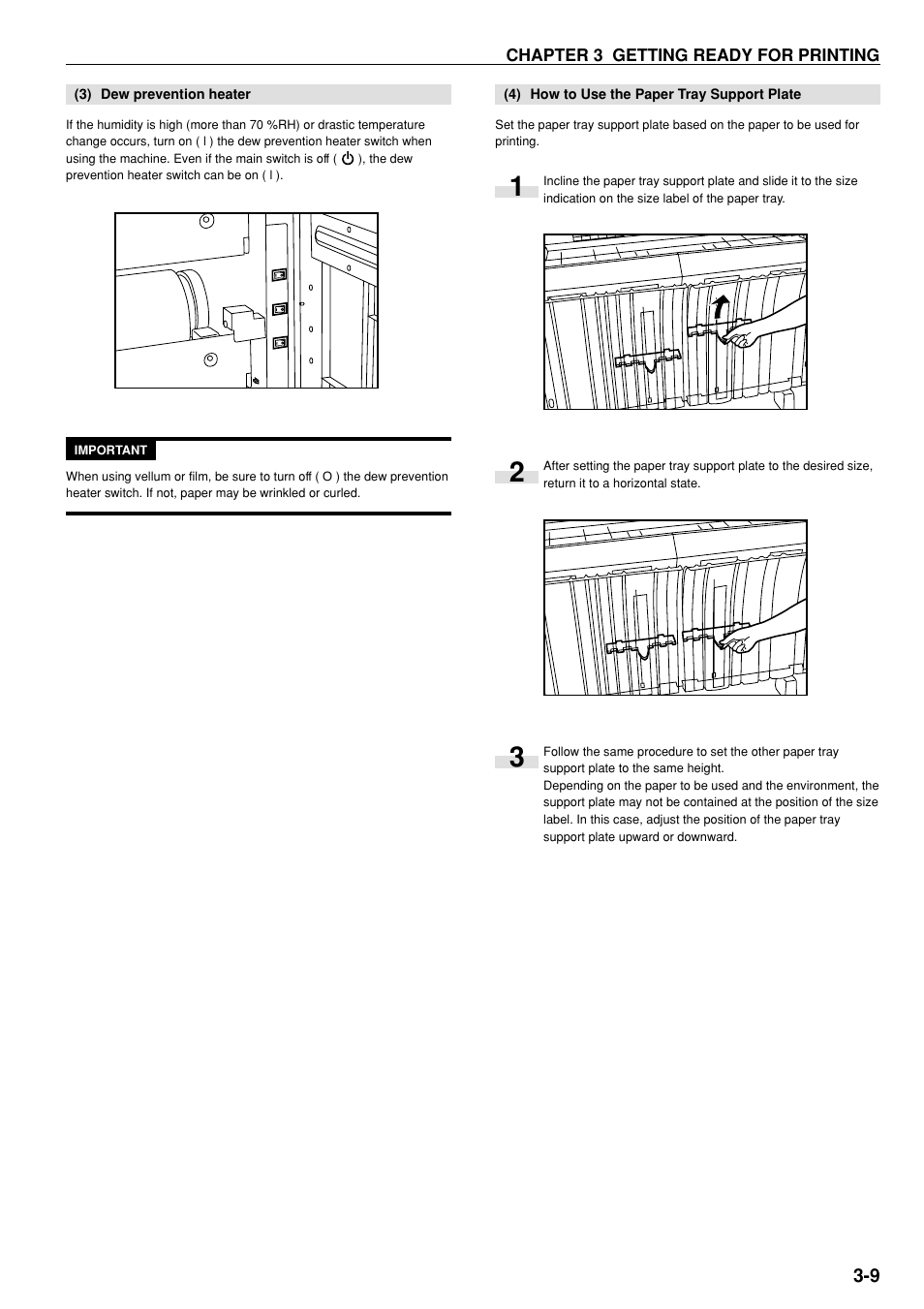 CHAPTER 3 GETTING READY FOR PRINTING

(3) Dew prevention heater

If the humidity is high (more than 70 %RH) or drastic temperature change occurs, turn on ( I ) the dew prevention heater switch when using the machine. Even if the main switch is off ( ⏻ ), the dew prevention heater switch can be on ( I ).

IMPORTANT

When using vellum or film, be sure to turn off ( O ) the dew prevention heater switch. If not, paper may be wrinkled or curled.

(4) How to Use the Paper Tray Support Plate

Set the paper tray support plate based on the paper to be used for printing.

1 Incline the paper tray support plate and slide it to the size indication on the size label of the paper tray.

2 After setting the paper tray support plate to the desired size, return it to a horizontal state.

3 Follow the same procedure to set the other paper tray support plate to the same height.
Depending on the paper to be used and the environment, the support plate may not be contained at the position of the size label. In this case, adjust the position of the paper tray support plate upward or downward.

3-9