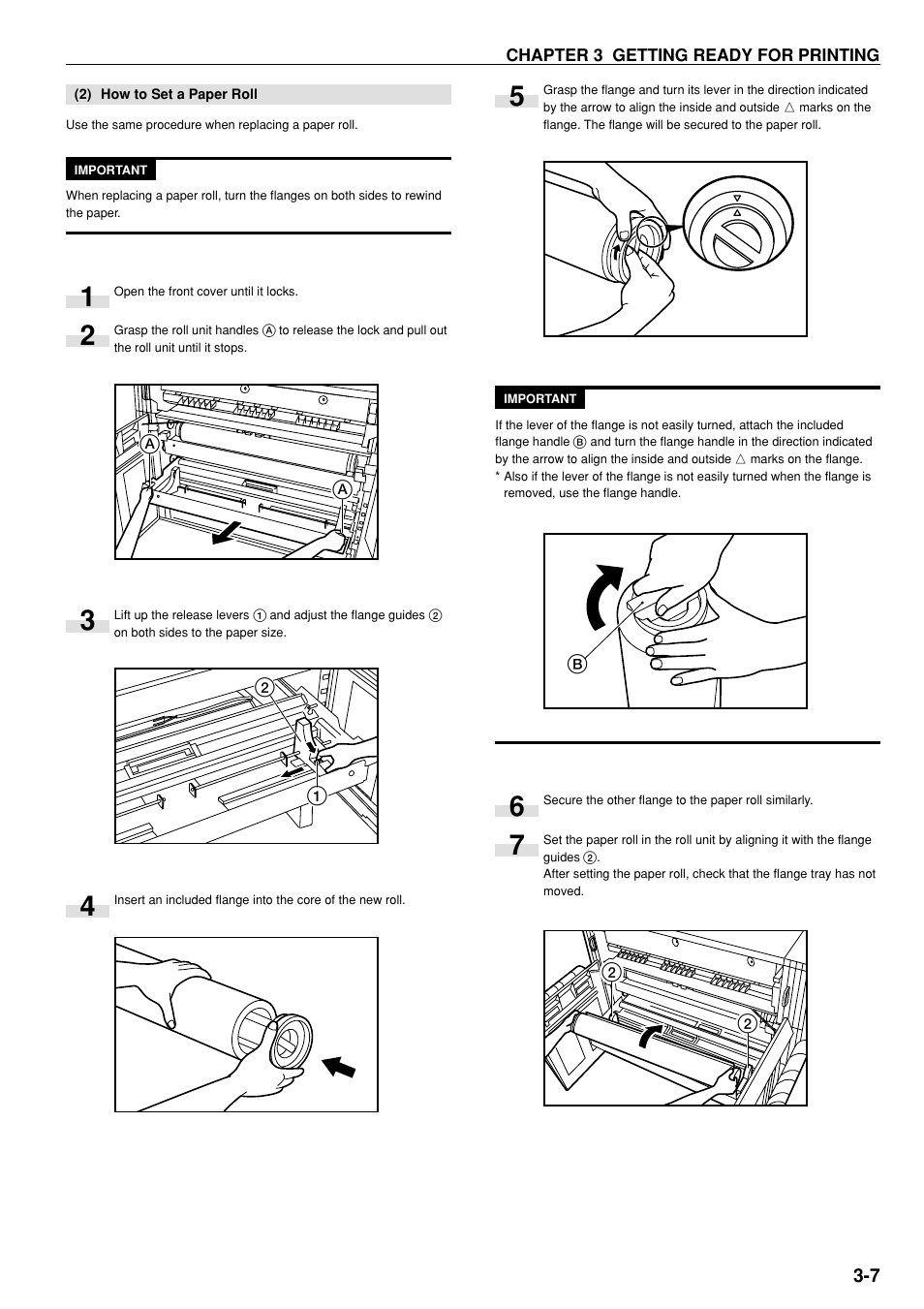 CHAPTER 3 GETTING READY FOR PRINTING

(2) How to Set a Paper Roll

Use the same procedure when replacing a paper roll.

IMPORTANT

When replacing a paper roll, turn the flanges on both sides to rewind the paper.

1 Open the front cover until it locks.

2 Grasp the roll unit handles Ⓐ to release the lock and pull out the roll unit until it stops.

Ⓐ

Ⓐ

3 Lift up the release levers ① and adjust the flange guides ② on both sides to the paper size.

②

①

4 Insert an included flange into the core of the new roll.

5 Grasp the flange and turn its lever in the direction indicated by the arrow to align the inside and outside △ marks on the flange. The flange will be secured to the paper roll.

IMPORTANT

If the lever of the flange is not easily turned, attach the included flange handle Ⓑ and turn the flange handle in the direction indicated by the arrow to align the inside and outside △ marks on the flange.
* Also if the lever of the flange is not easily turned when the flange is removed, use the flange handle.

Ⓑ

6 Secure the other flange to the paper roll similarly.

7 Set the paper roll in the roll unit by aligning it with the flange guides ②.
After setting the paper roll, check that the flange tray has not moved.

②

②

3-7