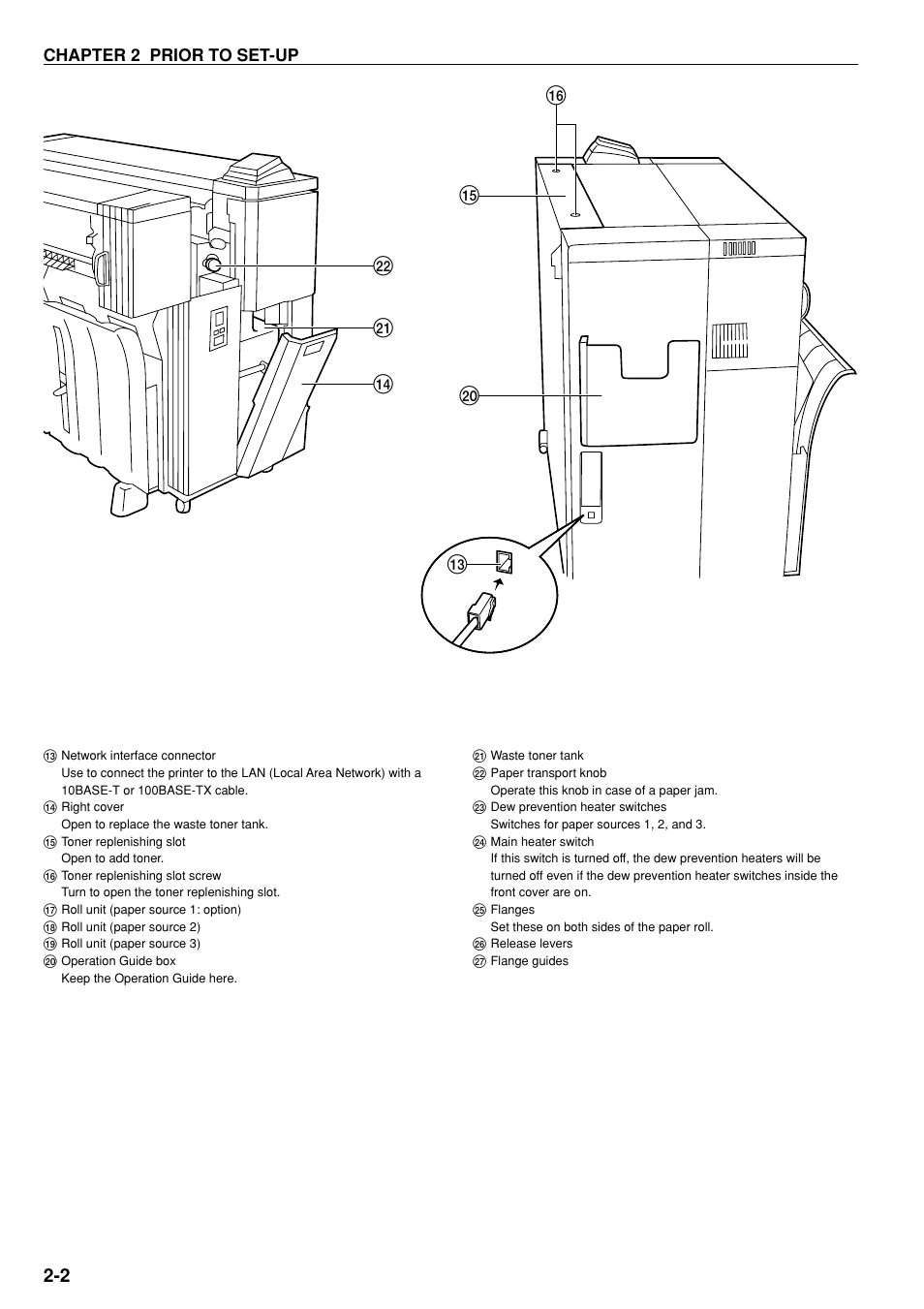 CHAPTER 2 PRIOR TO SET-UP

⑯

⑮

㉒

㉑

⑭

⑳

⑬

⑬ Network interface connector
Use to connect the printer to the LAN (Local Area Network) with a 10BASE-T or 100BASE-TX cable.
⑭ Right cover
Open to replace the waste toner tank.
⑮ Toner replenishing slot
Open to add toner.
⑯ Toner replenishing slot screw
Turn to open the toner replenishing slot.
⑰ Roll unit (paper source 1: option)
⑱ Roll unit (paper source 2)
⑲ Roll unit (paper source 3)
⑳ Operation Guide box
Keep the Operation Guide here.

㉑ Waste toner tank
㉒ Paper transport knob
Operate this knob in case of a paper jam.
㉓ Dew prevention heater switches
Switches for paper sources 1, 2, and 3.
㉔ Main heater switch
If this switch is turned off, the dew prevention heaters will be turned off even if the dew prevention heater switches inside the front cover are on.
㉕ Flanges
Set these on both sides of the paper roll.
㉖ Release levers
㉗ Flange guides

2-2