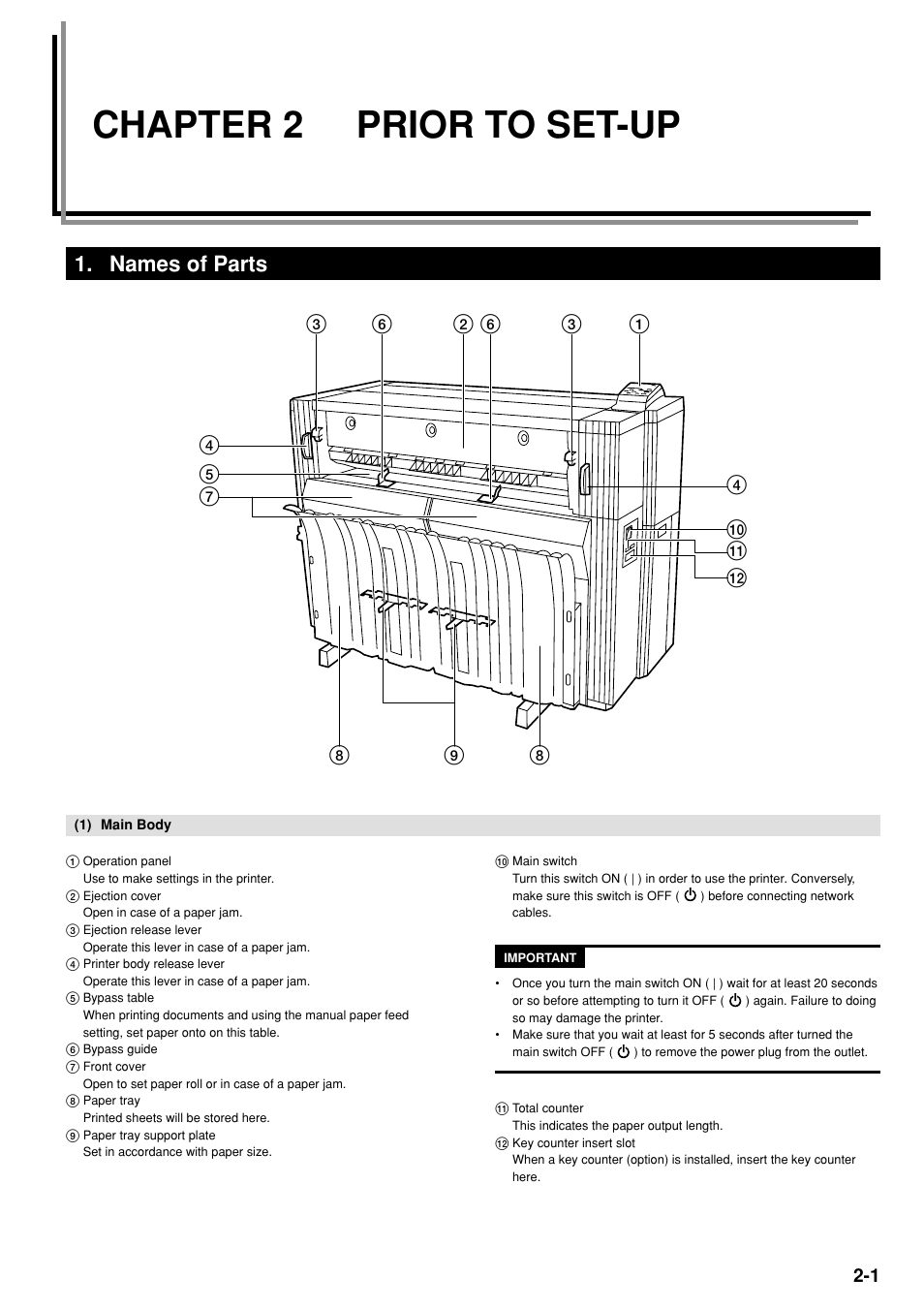 CHAPTER 2 PRIOR TO SET-UP

1. Names of Parts

③ ⑥ ② ⑥ ③ ①

④
⑤
⑦

④
⑩
⑪
⑫

⑧ ⑨ ⑧

(1) Main Body

① Operation panel
Use to make settings in the printer.
② Ejection cover
Open in case of a paper jam.
③ Ejection release lever
Operate this lever in case of a paper jam.
④ Printer body release lever
Operate this lever in case of a paper jam.
⑤ Bypass table
When printing documents and using the manual paper feed setting, set paper onto on this table.
⑥ Bypass guide
⑦ Front cover
Open to set paper roll or in case of a paper jam.
⑧ Paper tray
Printed sheets will be stored here.
⑨ Paper tray support plate
Set in accordance with paper size.

⑩ Main switch
Turn this switch ON ( | ) in order to use the printer. Conversely, make sure this switch is OFF ( ⏻ ) before connecting network cables.

IMPORTANT

• Once you turn the main switch ON ( | ) wait for at least 20 seconds or so before attempting to turn it OFF ( ⏻ ) again. Failure to doing so may damage the printer.
• Make sure that you wait at least for 5 seconds after turned the main switch OFF ( ⏻ ) to remove the power plug from the outlet.

⑪ Total counter
This indicates the paper output length.
⑫ Key counter insert slot
When a key counter (option) is installed, insert the key counter here.

2-1