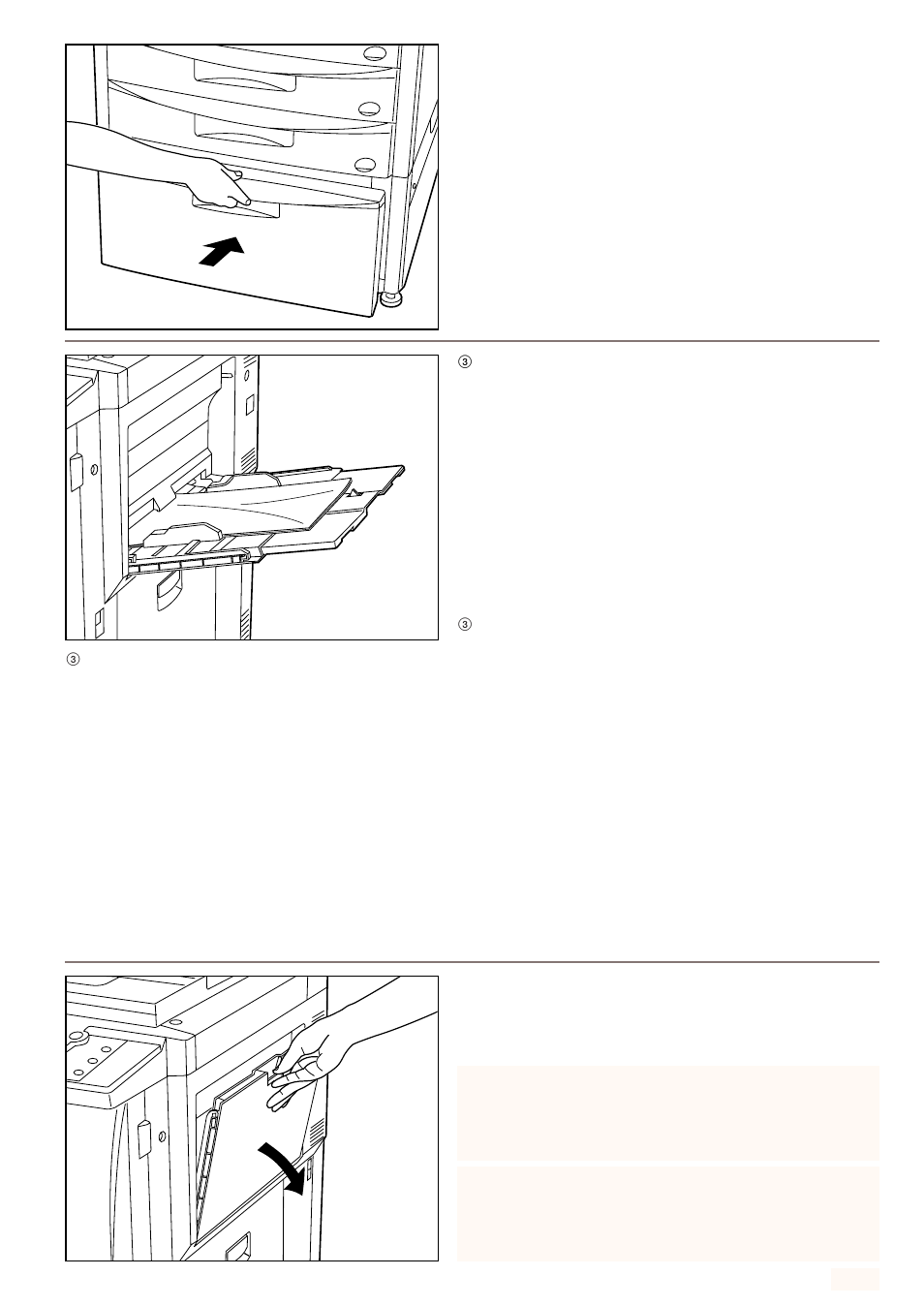 ③

③

③