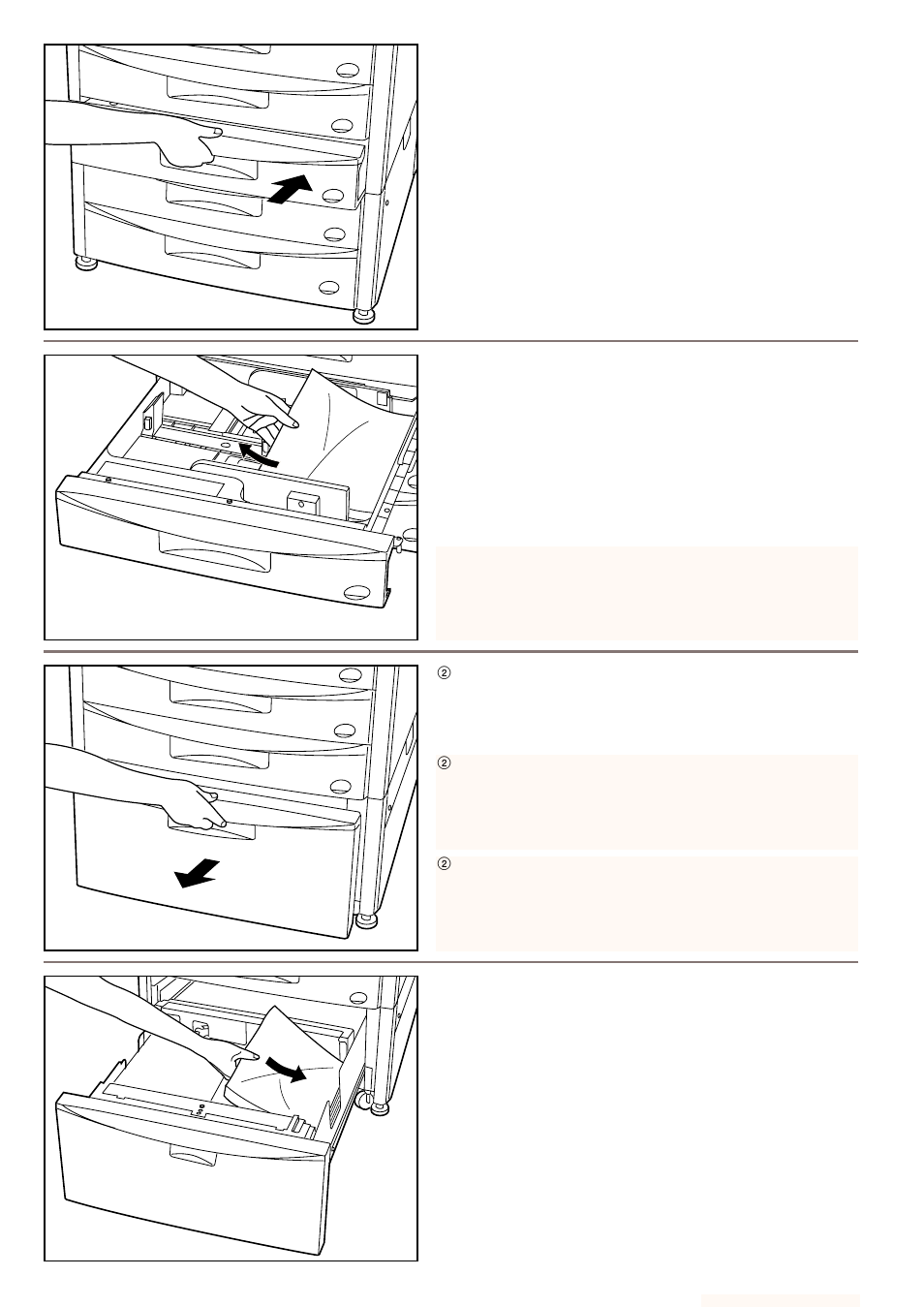 ②

②

②