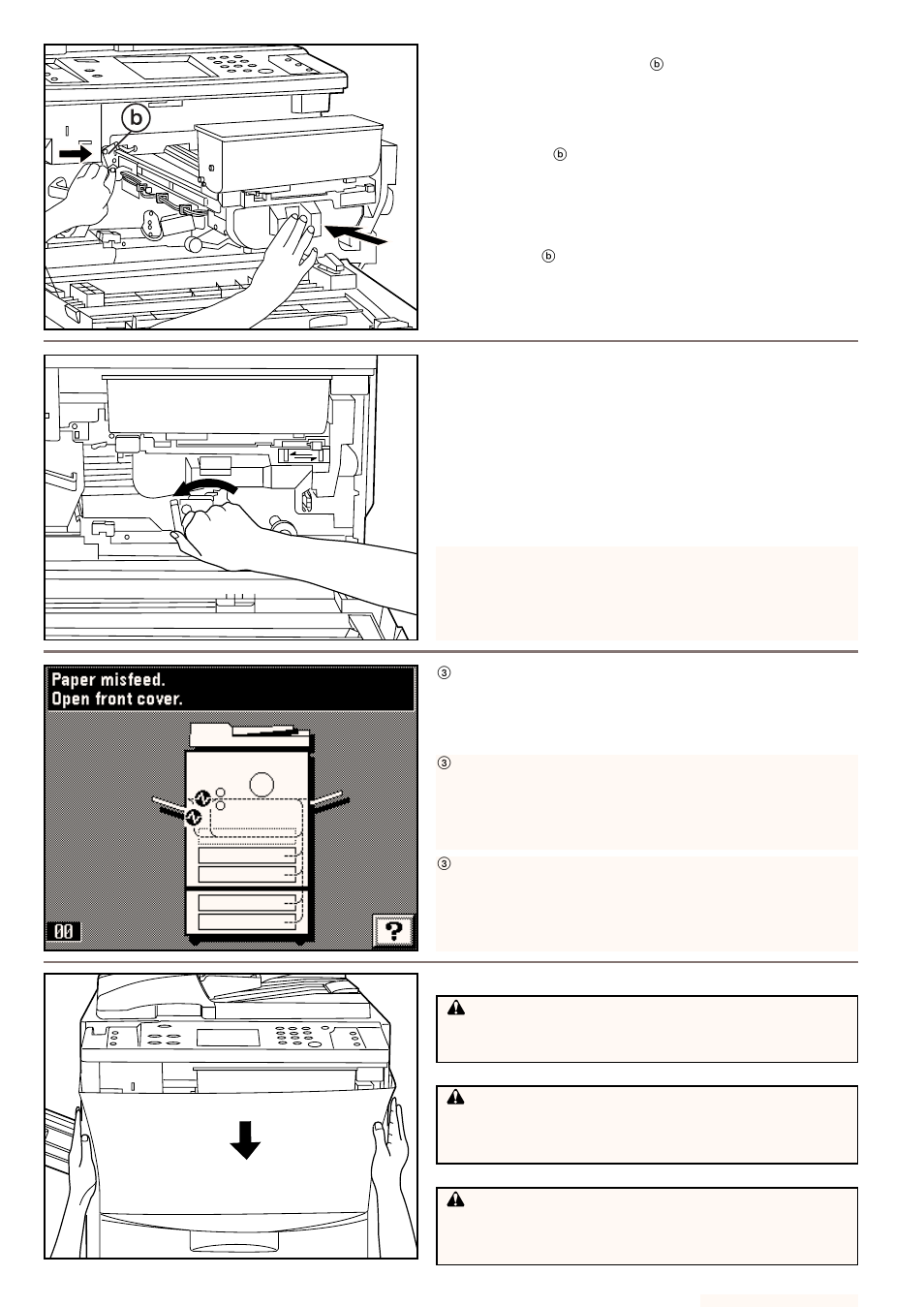 b

ⓑ

ⓑ

ⓑ

Paper misfeed.
Open front cover.

00

?

③

③

③