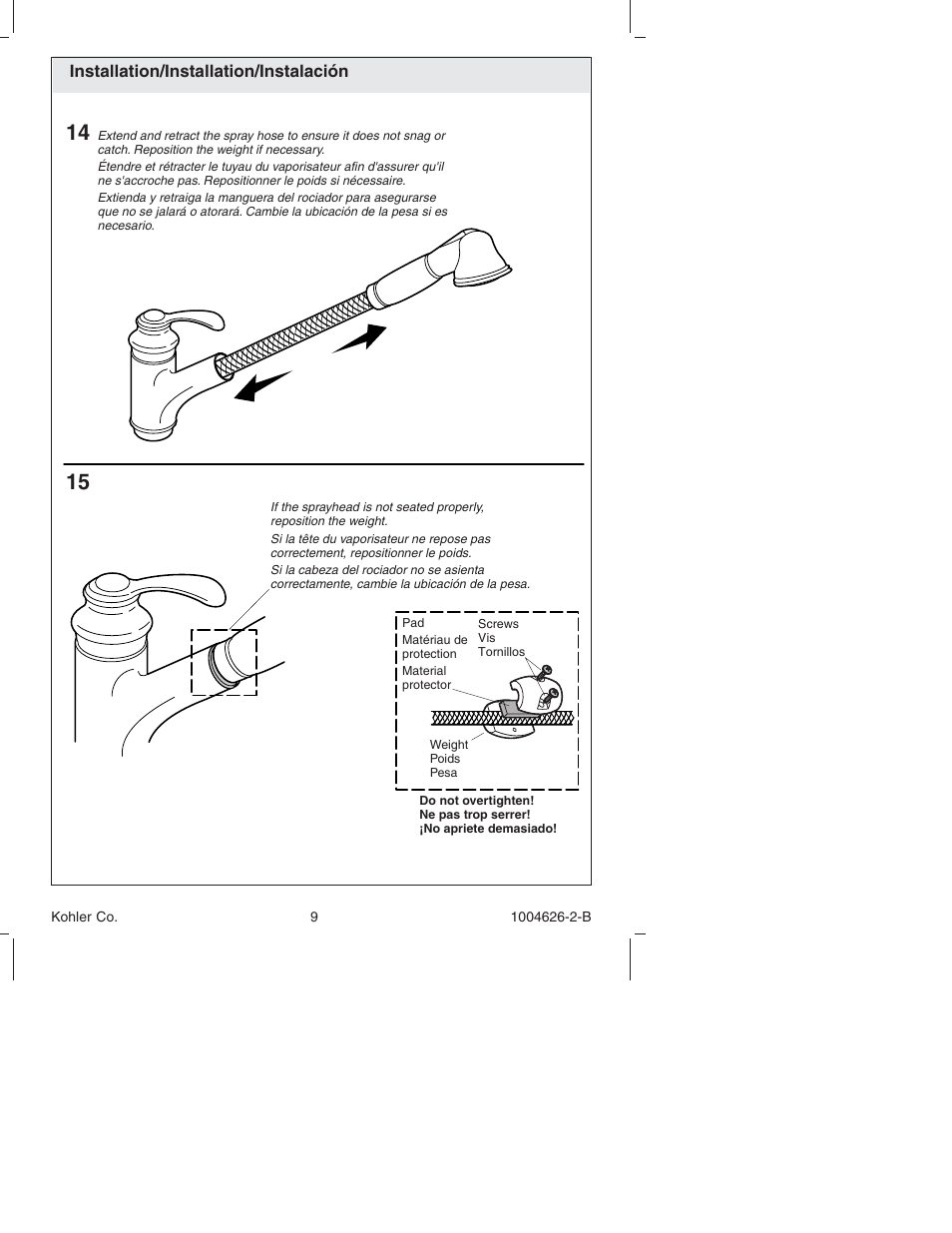 Installation/Installation/Instalación

14 Extend and retract the spray hose to ensure it does not snag or catch. Reposition the weight if necessary.

Étendre et rétracter le tuyau du vaporisateur afin d'assurer qu'il ne s'accroche pas. Repositionner le poids si nécessaire.

Extienda y retraiga la manguera del rociador para asegurarse que no se jalará o atorará. Cambie la ubicación de la pesa si es necesario.

15

If the sprayhead is not seated properly, reposition the weight.

Si la tête du vaporisateur ne repose pas correctement, repositionner le poids.

Si la cabeza del rociador no se asienta correctamente, cambie la ubicación de la pesa.

Pad
Matériau de protection
Material protector

Screws
Vis
Tornillos

Weight
Poids
Pesa

Do not overtighten!
Ne pas trop serrer!
¡No apriete demasiado!

Kohler Co. 9 1004626-2-B